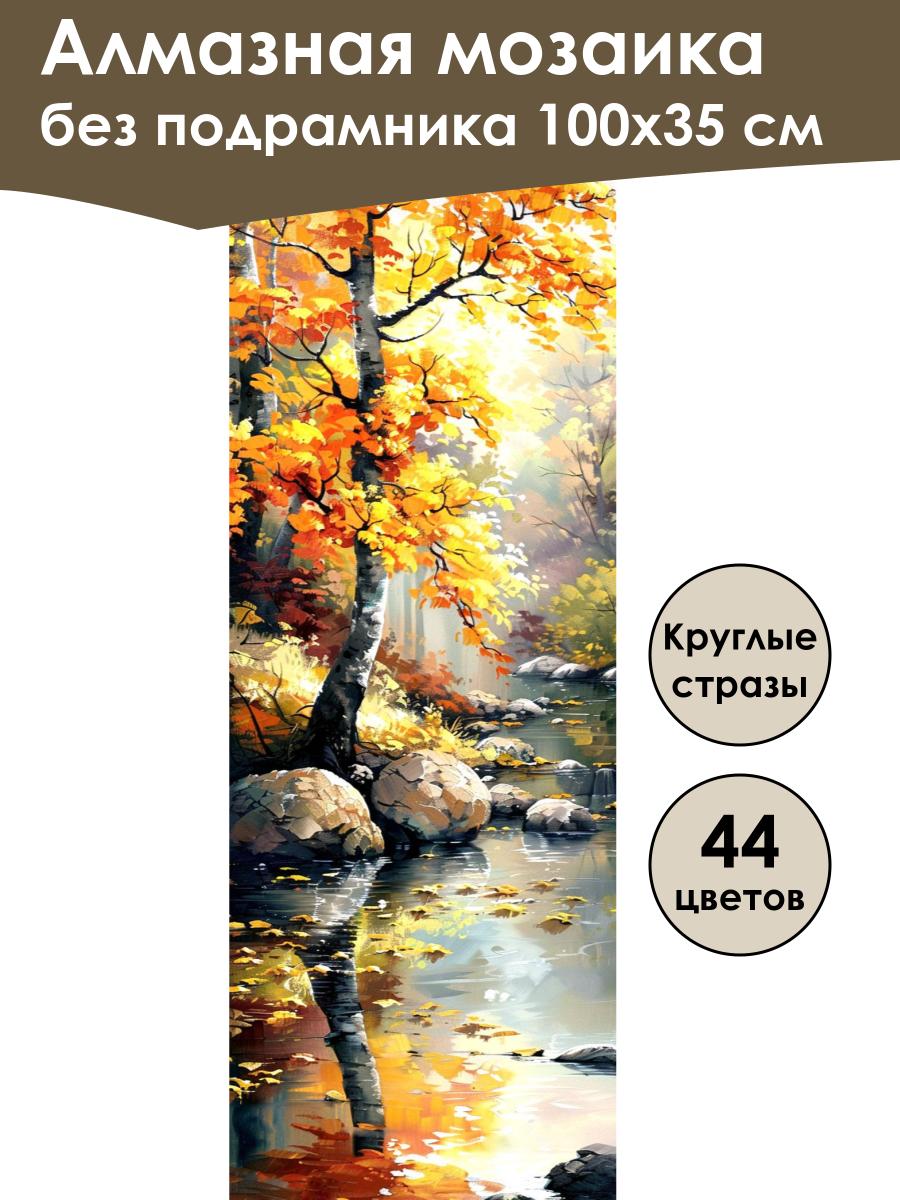 Алмазная мозаика
без подрамника 100х35 см

Круглые стразы

44 цветов