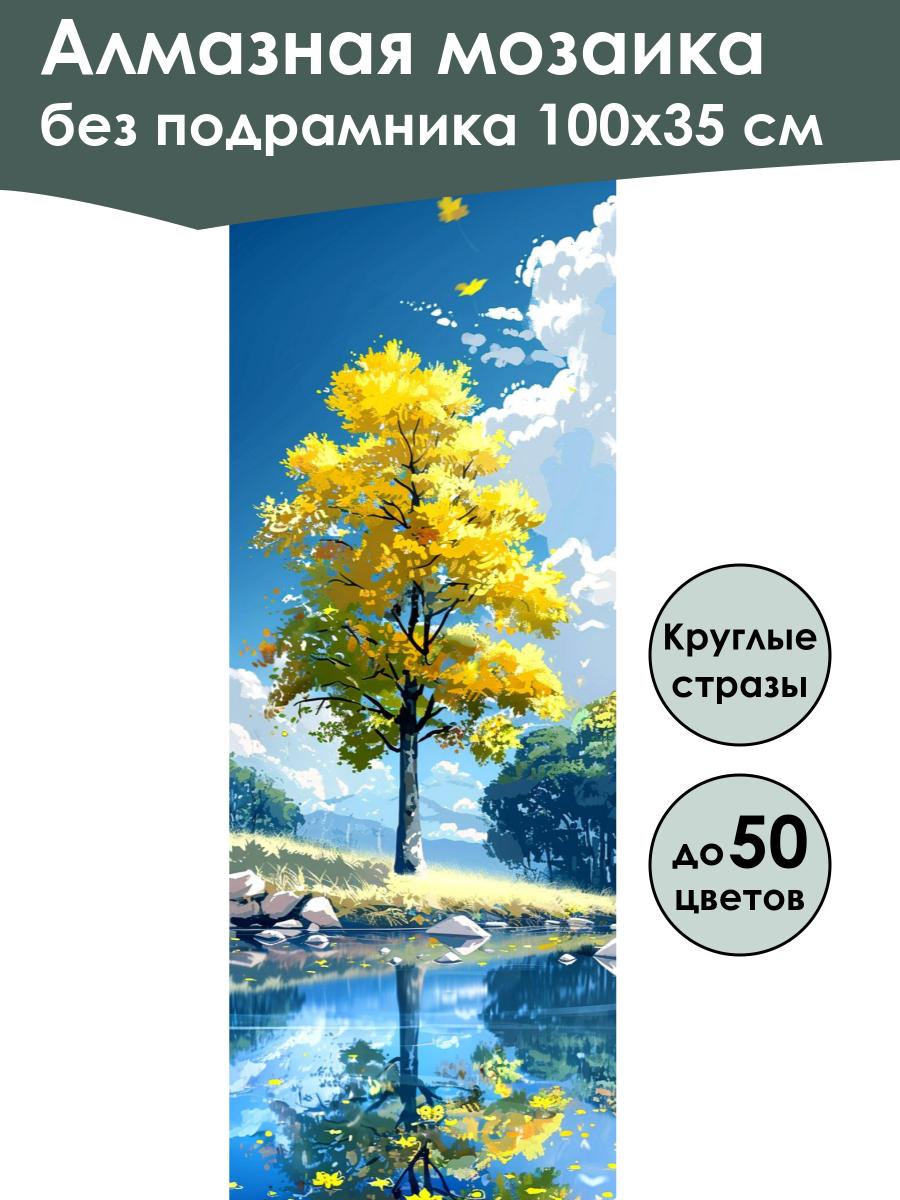 Алмазная мозаика
без подрамника 100х35 см

Круглые стразы

до 50 цветов