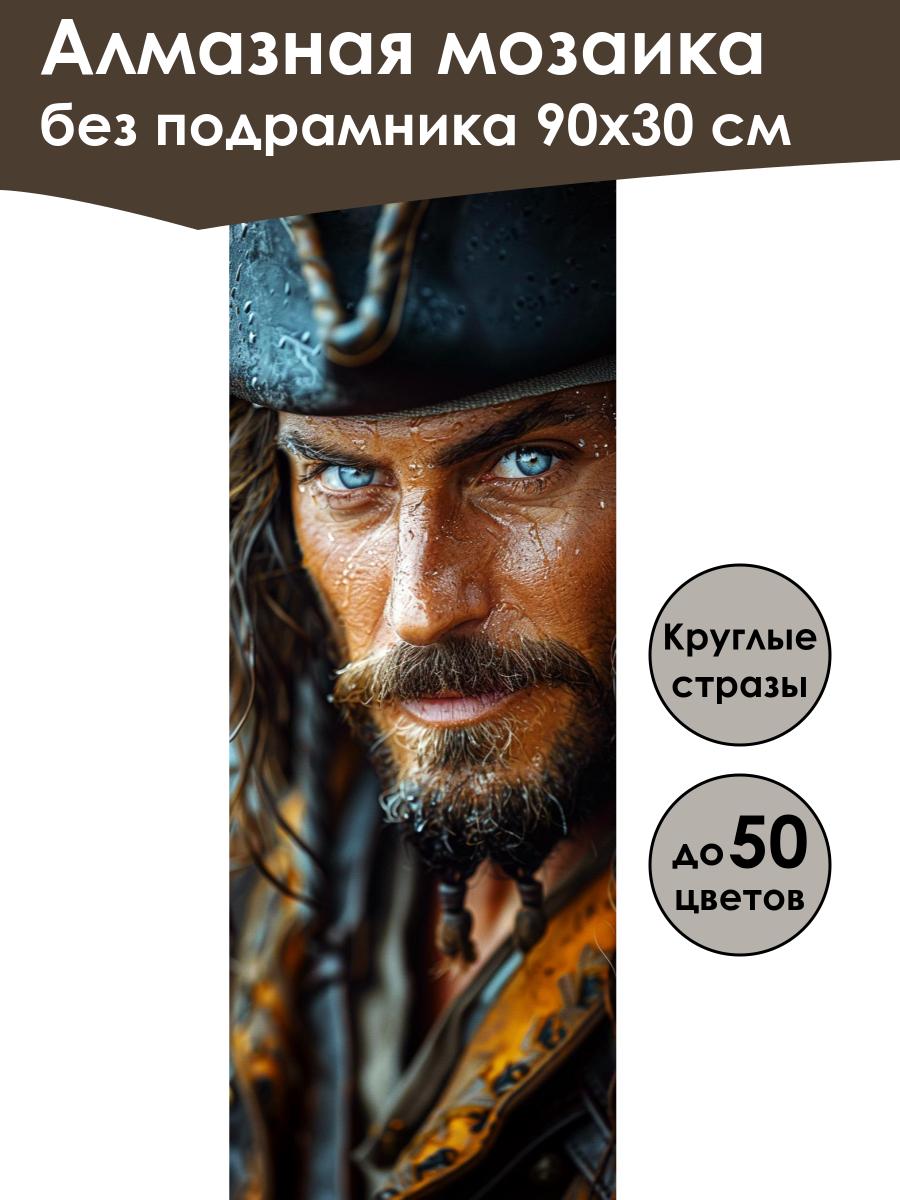 Алмазная мозаика
без подрамника 90х30 см

Круглые стразы

до 50 цветов