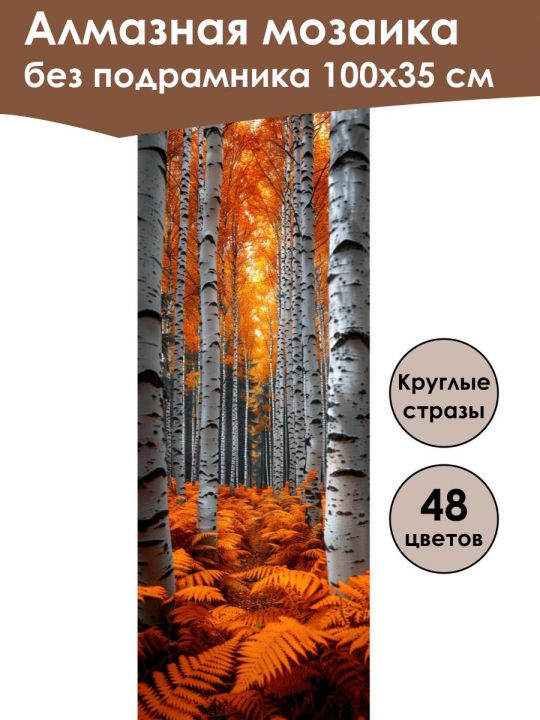 Алмазная мозаика
без подрамника 100х35 см

Круглые стразы

48 цветов