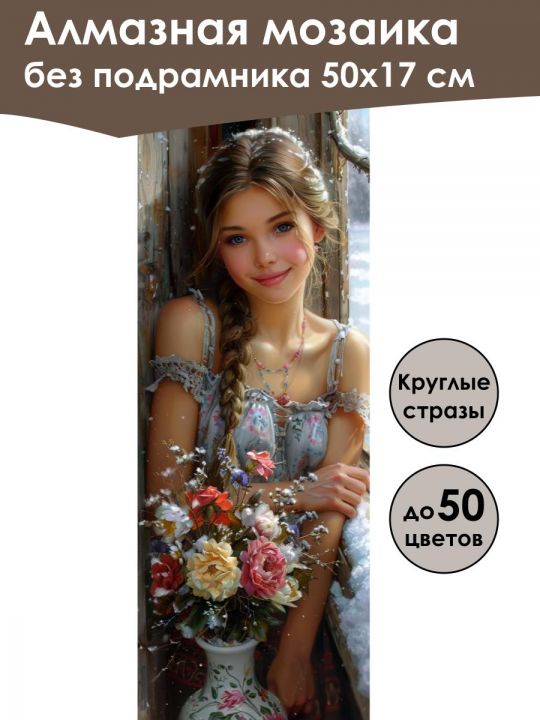 Алмазная мозаика
без подрамника 50х17 см

Круглые стразы

до 50 цветов