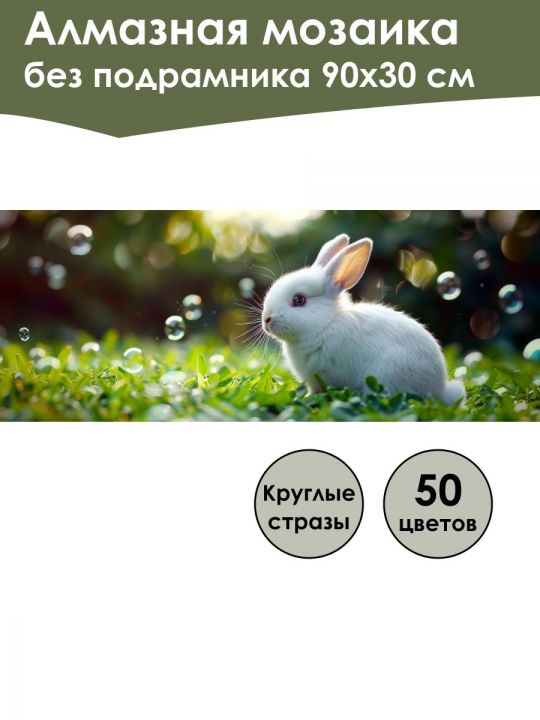 Алмазная мозаика
без подрамника 90х30 см

Круглые стразы

50 цветов