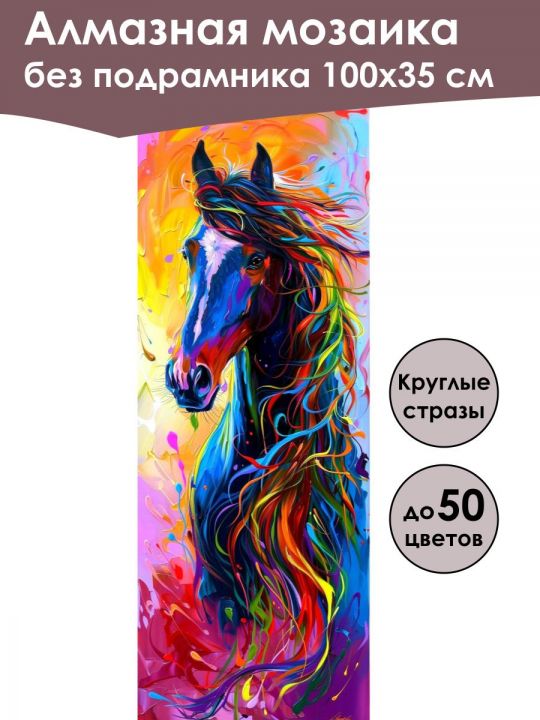 Алмазная мозаика
без подрамника 100х35 см

Круглые стразы

до 50 цветов