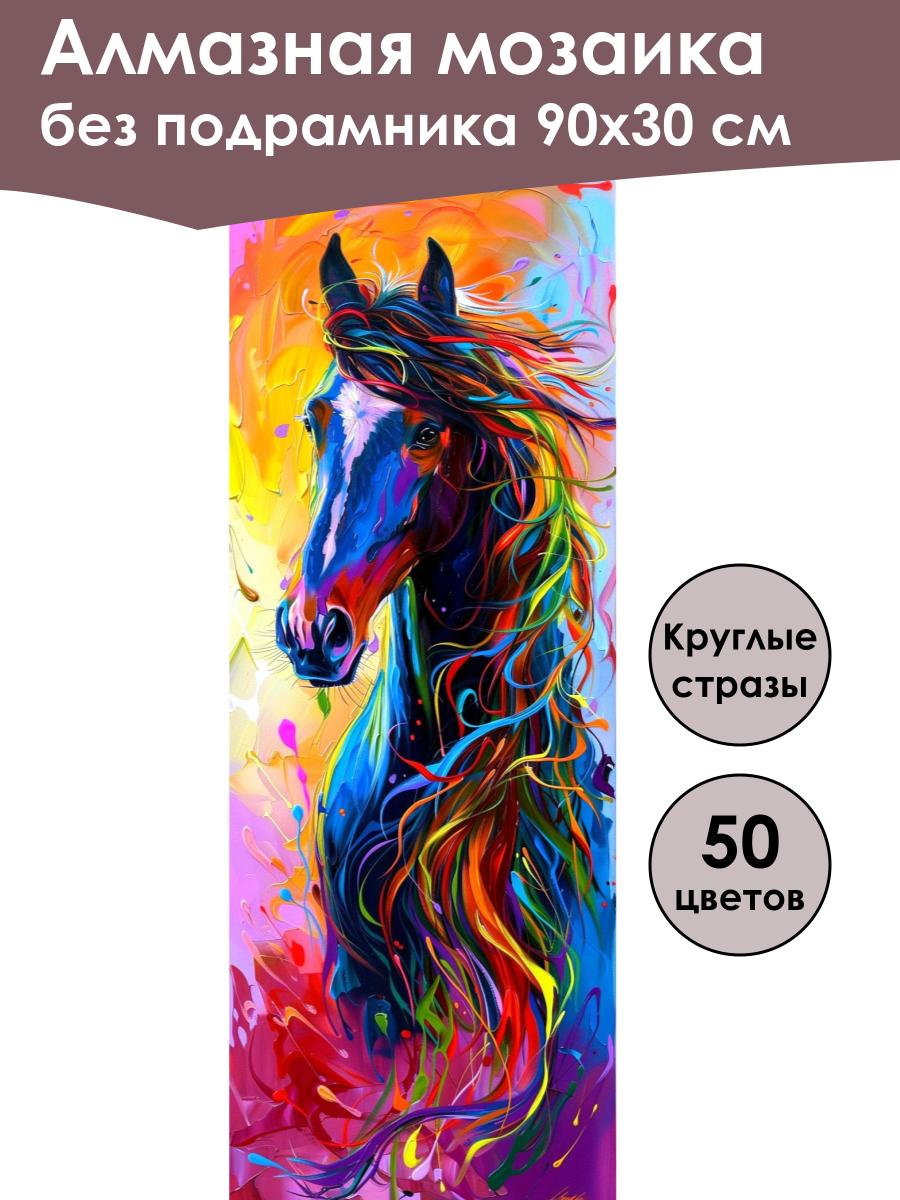 Алмазная мозаика
без подрамника 90х30 см

Круглые стразы

50 цветов