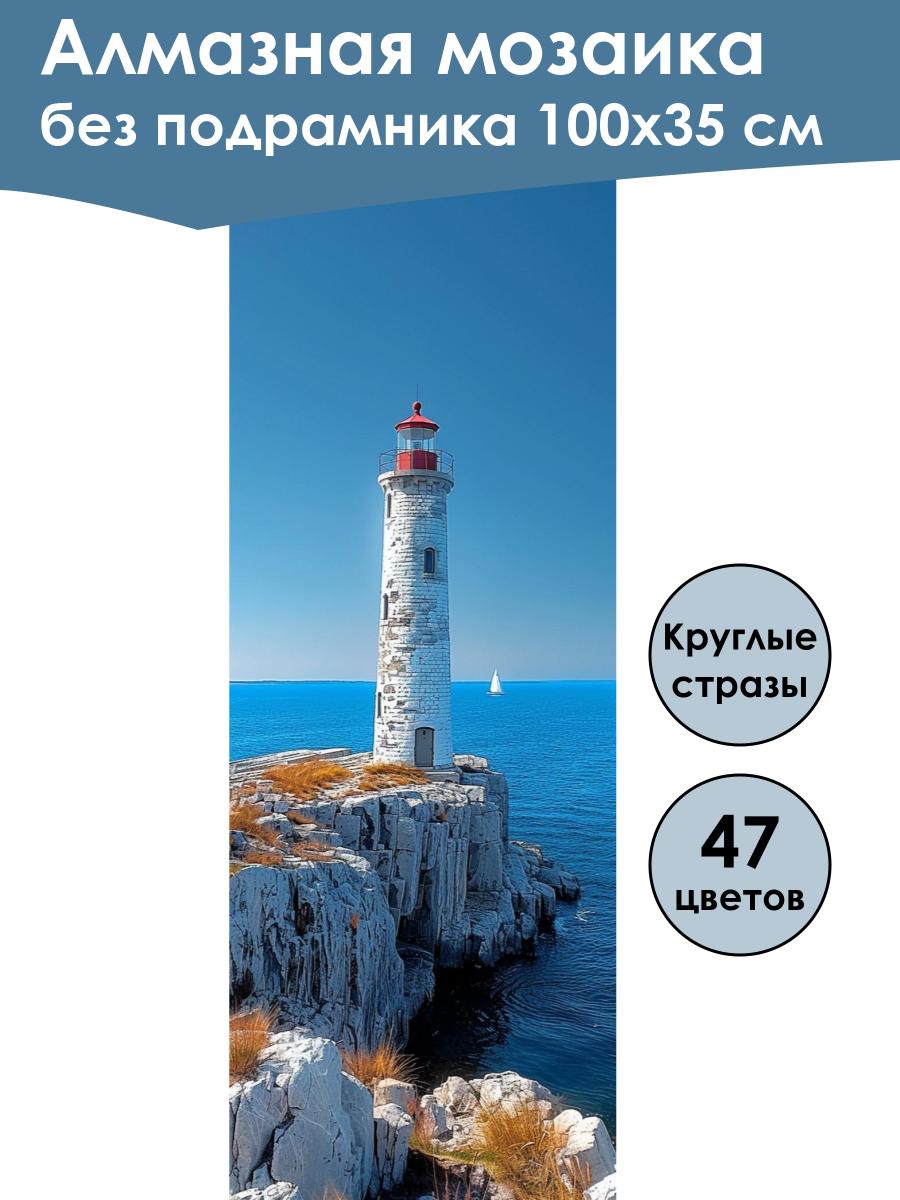 Алмазная мозаика
без подрамника 100х35 см

Круглые стразы

47 цветов