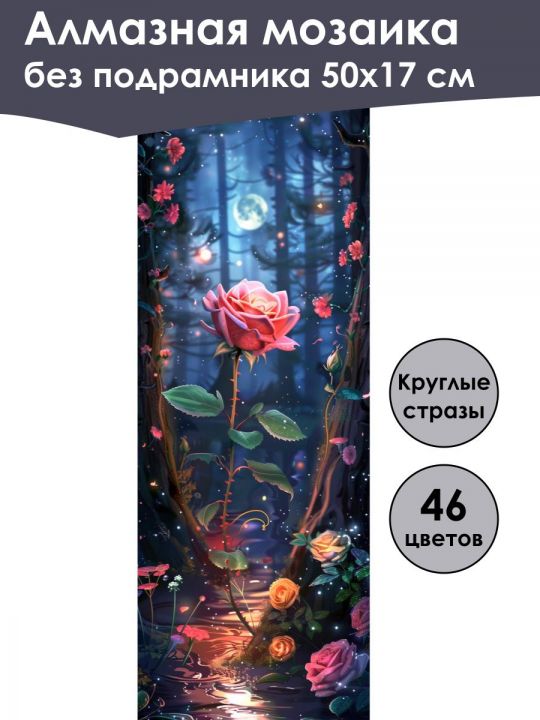 Алмазная мозаика
без подрамника 50х17 см

Круглые стразы

46 цветов