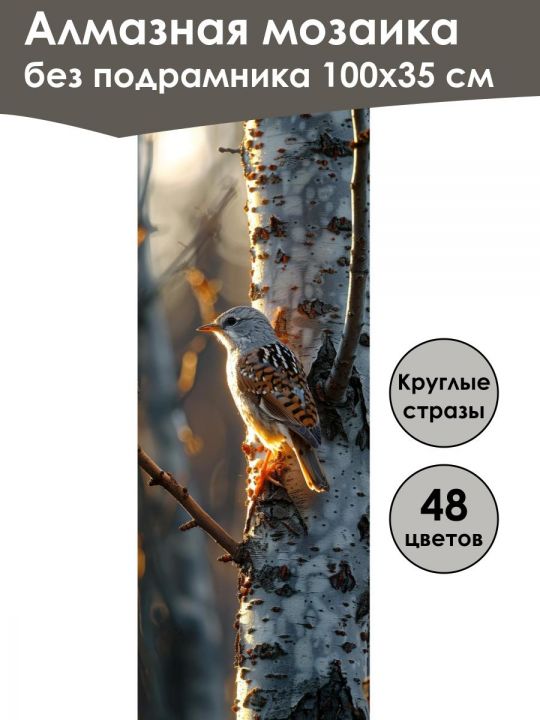 Алмазная мозаика
без подрамника 100х35 см

Круглые стразы

48 цветов