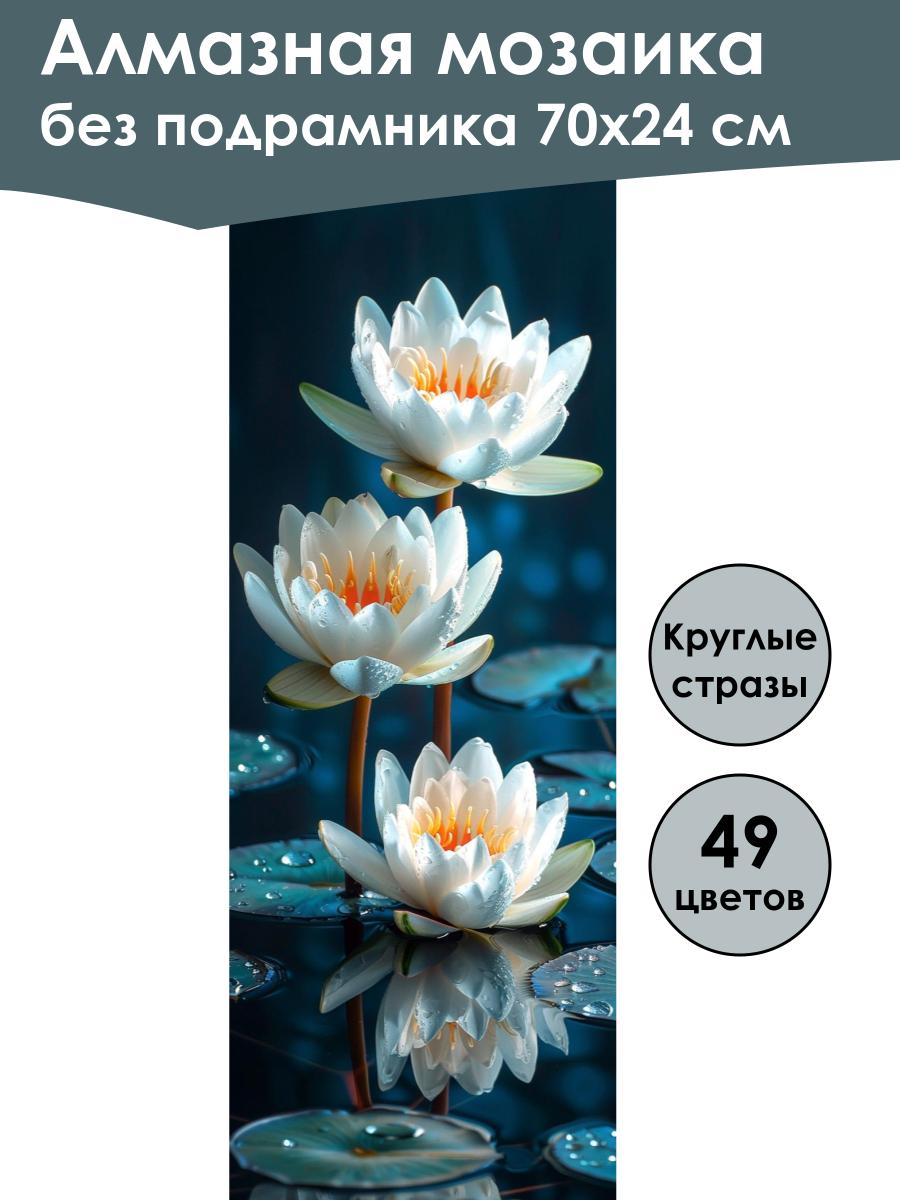 Алмазная мозаика
без подрамника 70х24 см

Круглые стразы

49 цветов