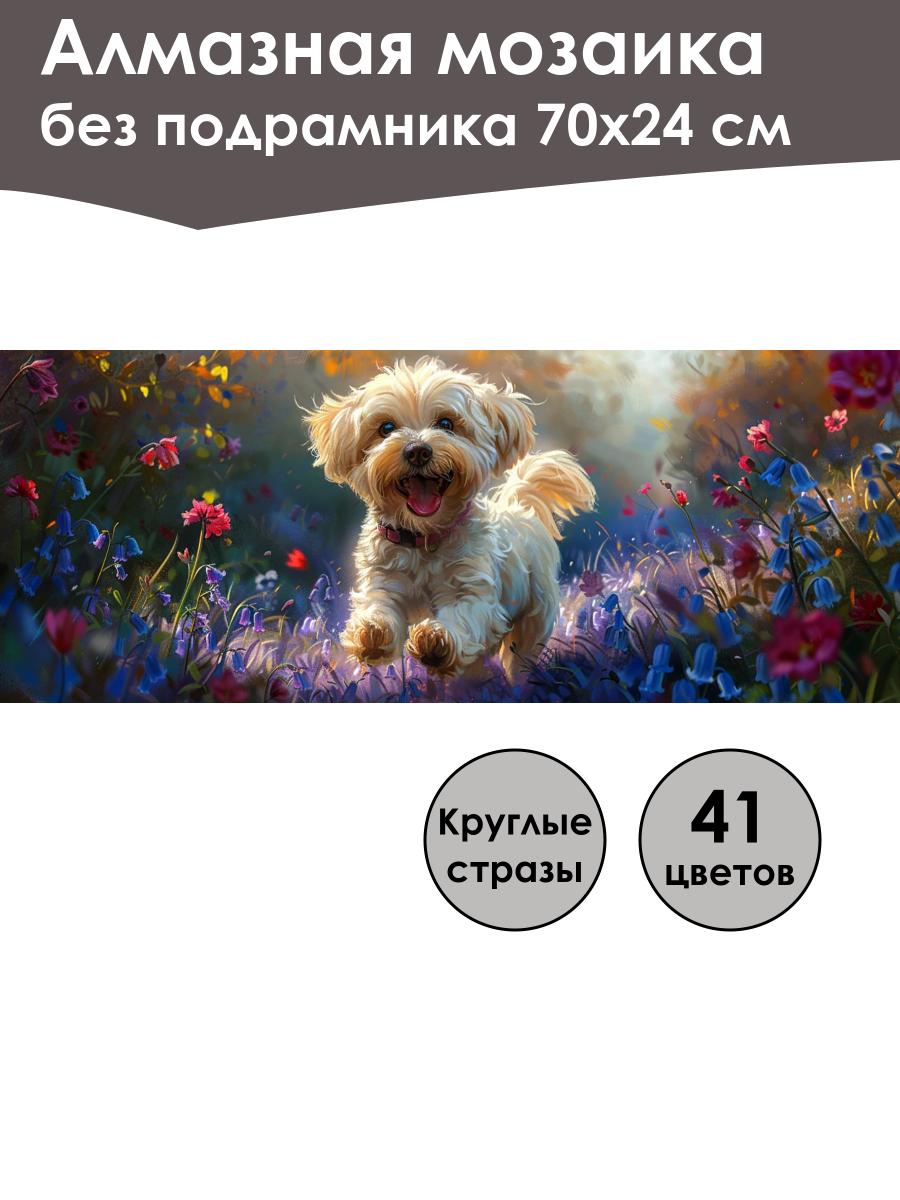 Алмазная мозаика
без подрамника 70х24 см

Круглые стразы

41 цветов