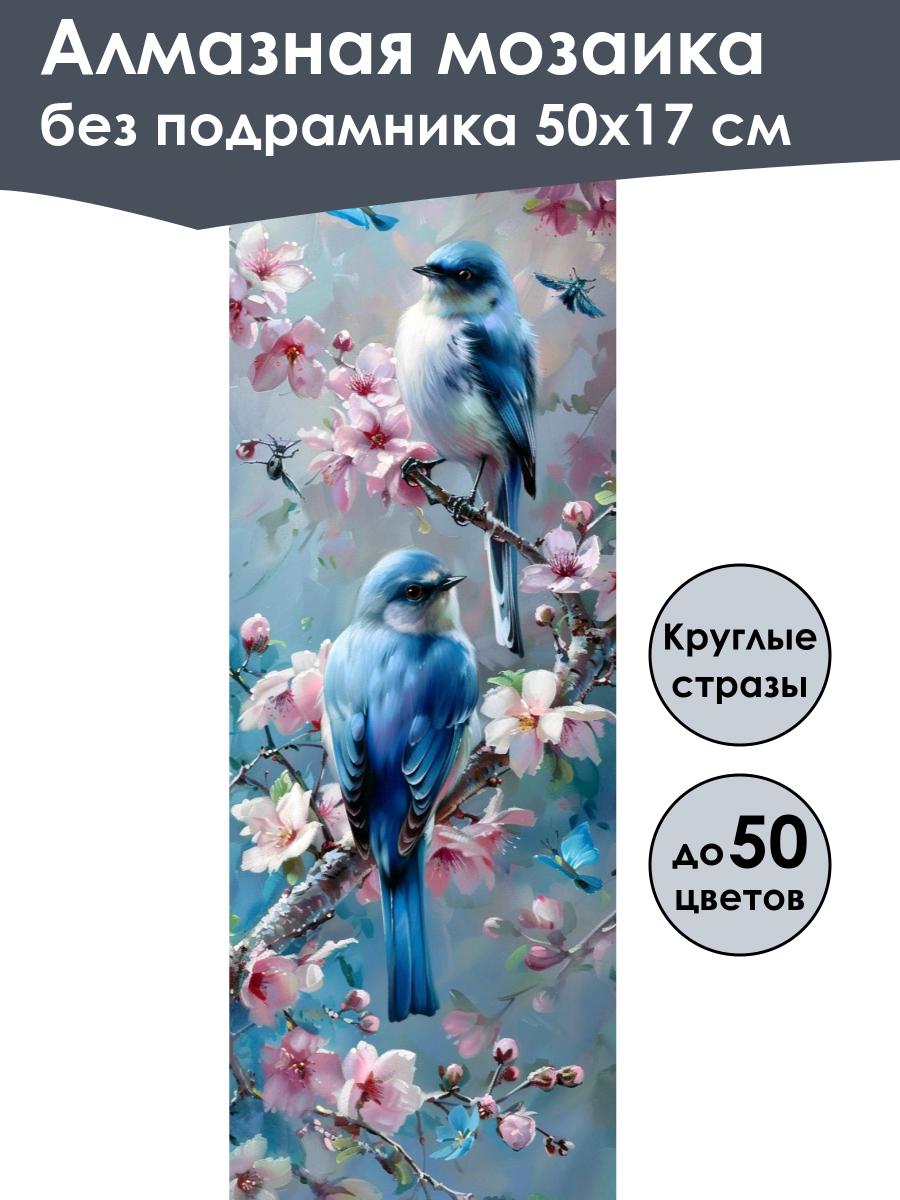 Алмазная мозаика
без подрамника 50х17 см

Круглые стразы

до 50 цветов