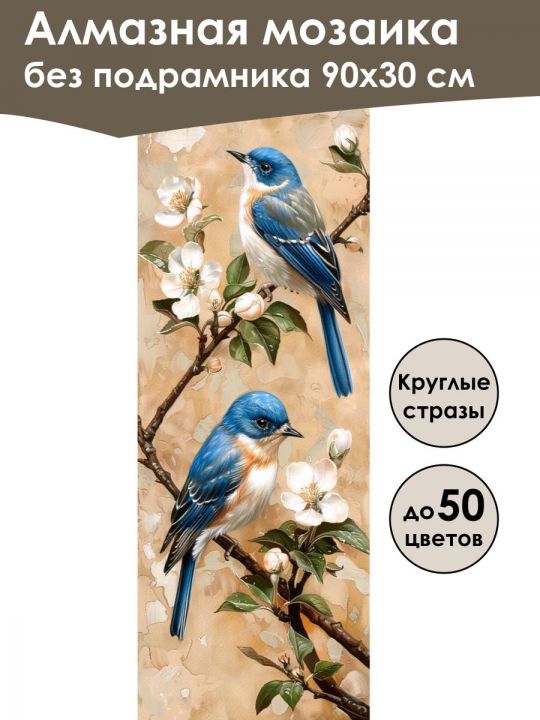 Алмазная мозаика без подрамника 90x30 см

Круглые стразы

до 50 цветов