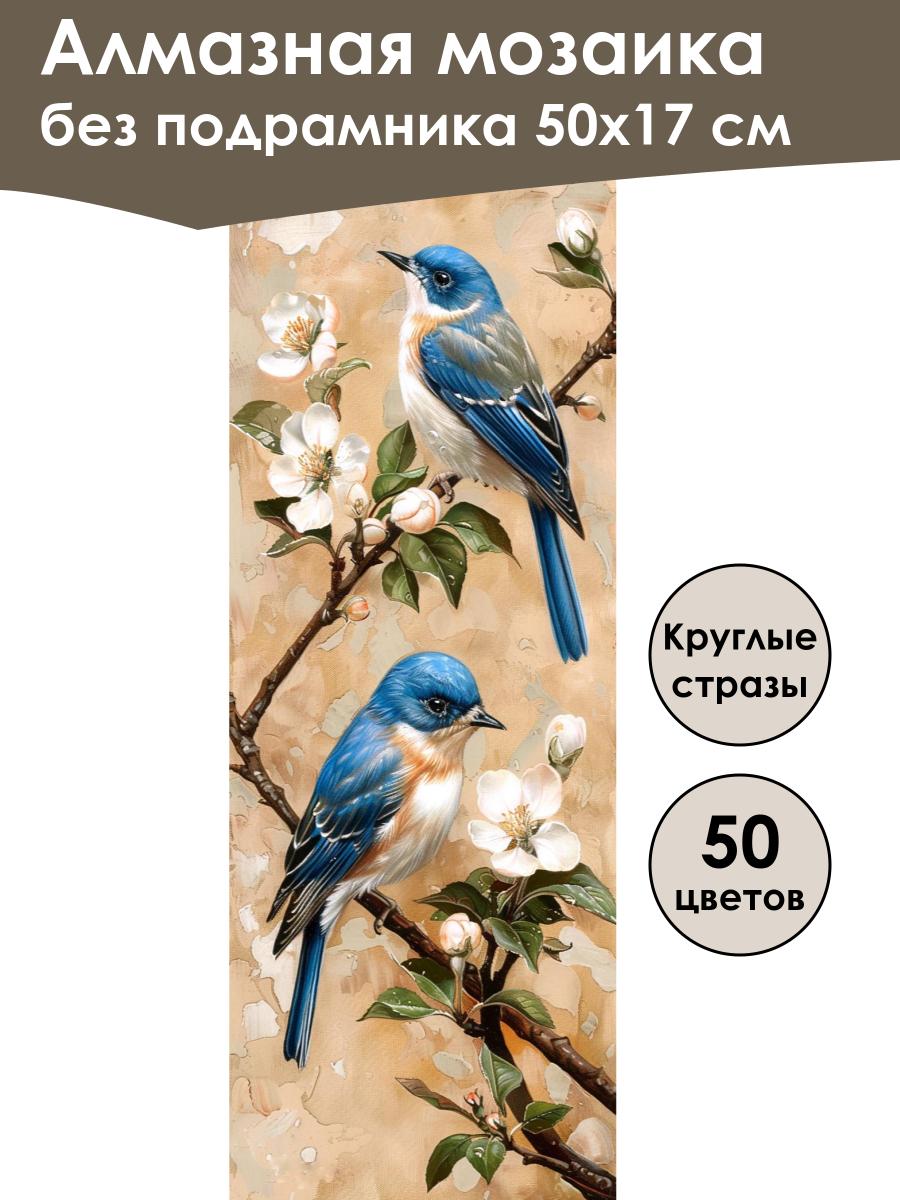 Алмазная мозаика без подрамника 50х17 см

Круглые стразы

50 цветов