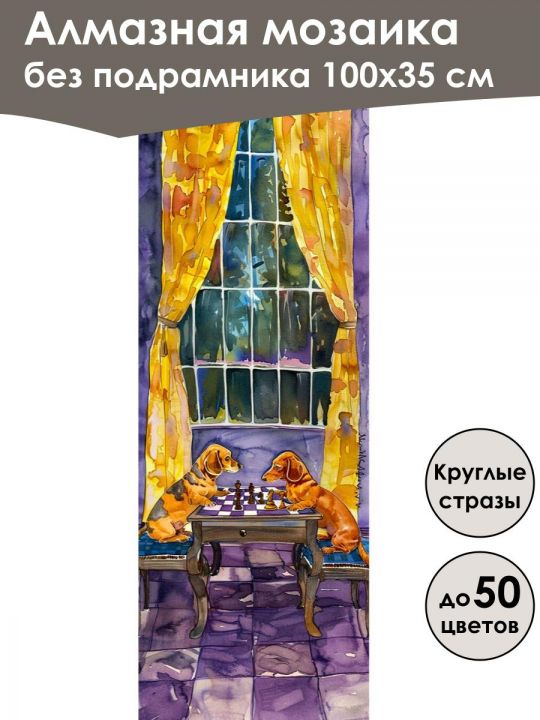 Алмазная мозаика без подрамника 100х35 см

Круглые стразы

до 50 цветов