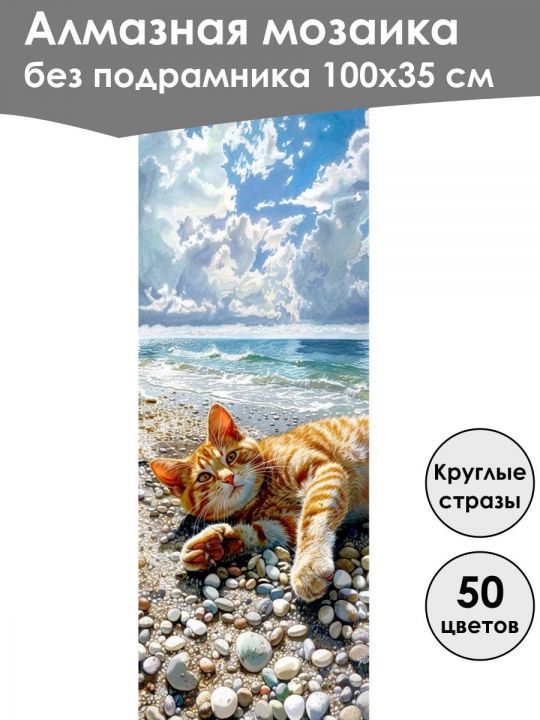 Алмазная мозаика
без подрамника 100х35 см

Круглые стразы

50 цветов