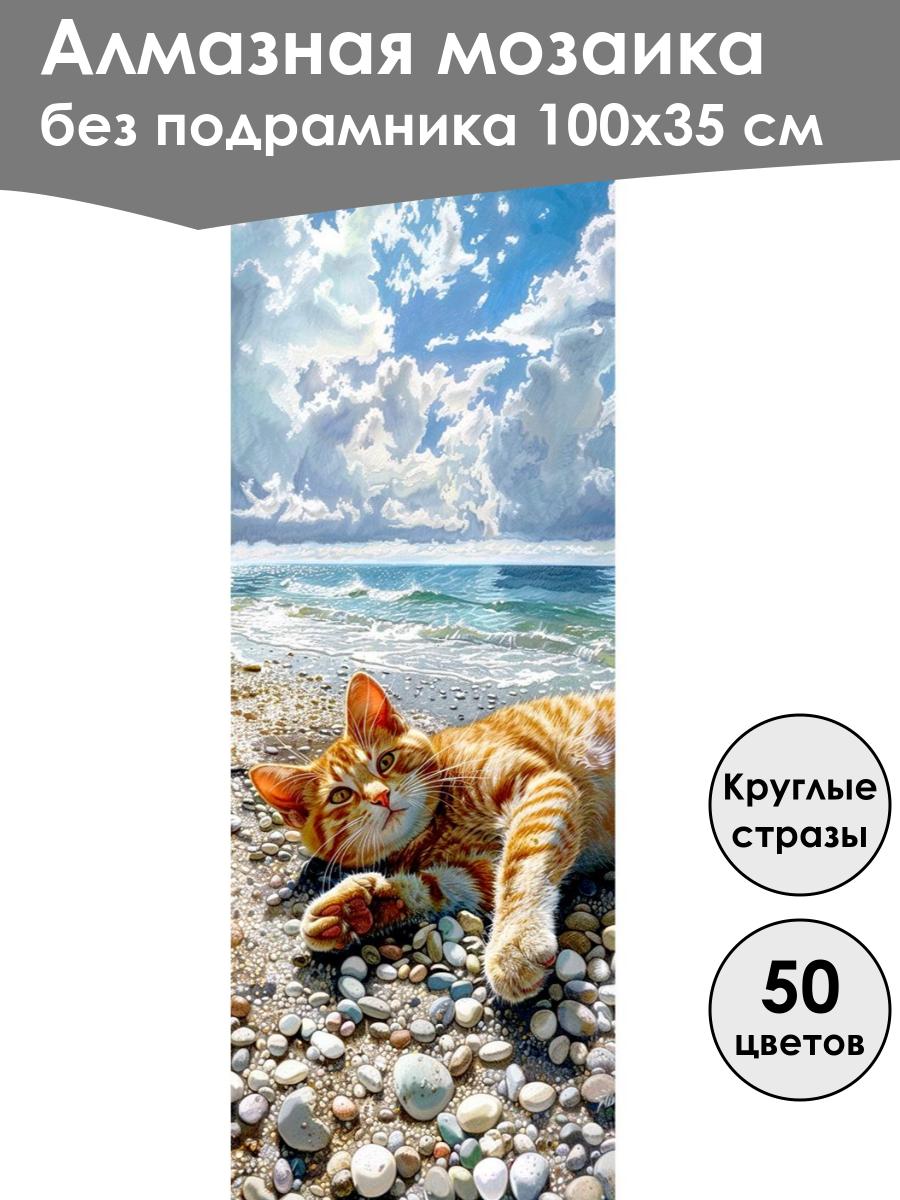 Алмазная мозаика
без подрамника 100х35 см

Круглые стразы

50 цветов