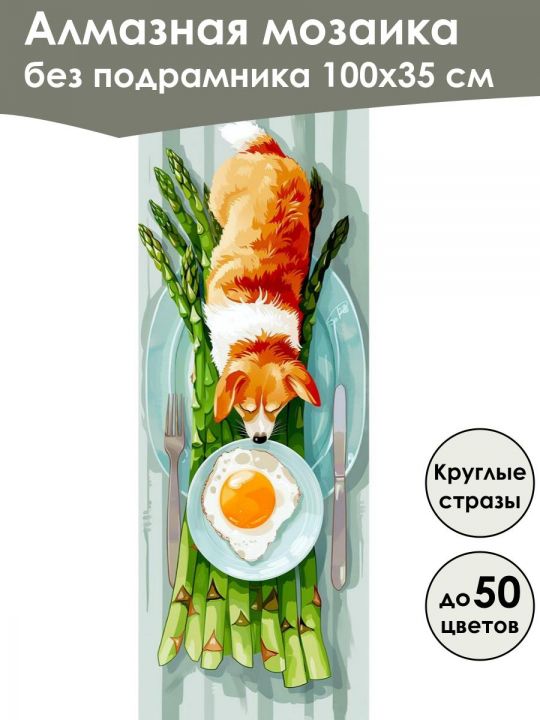 Алмазная мозаика
без подрамника 100х35 см

Круглые стразы

до 50 цветов