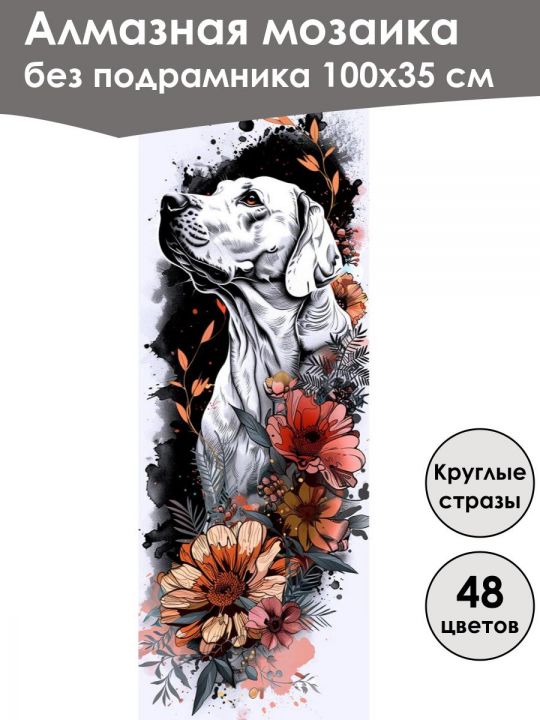 Алмазная мозаика
без подрамника 100х35 см

Круглые стразы

48 цветов