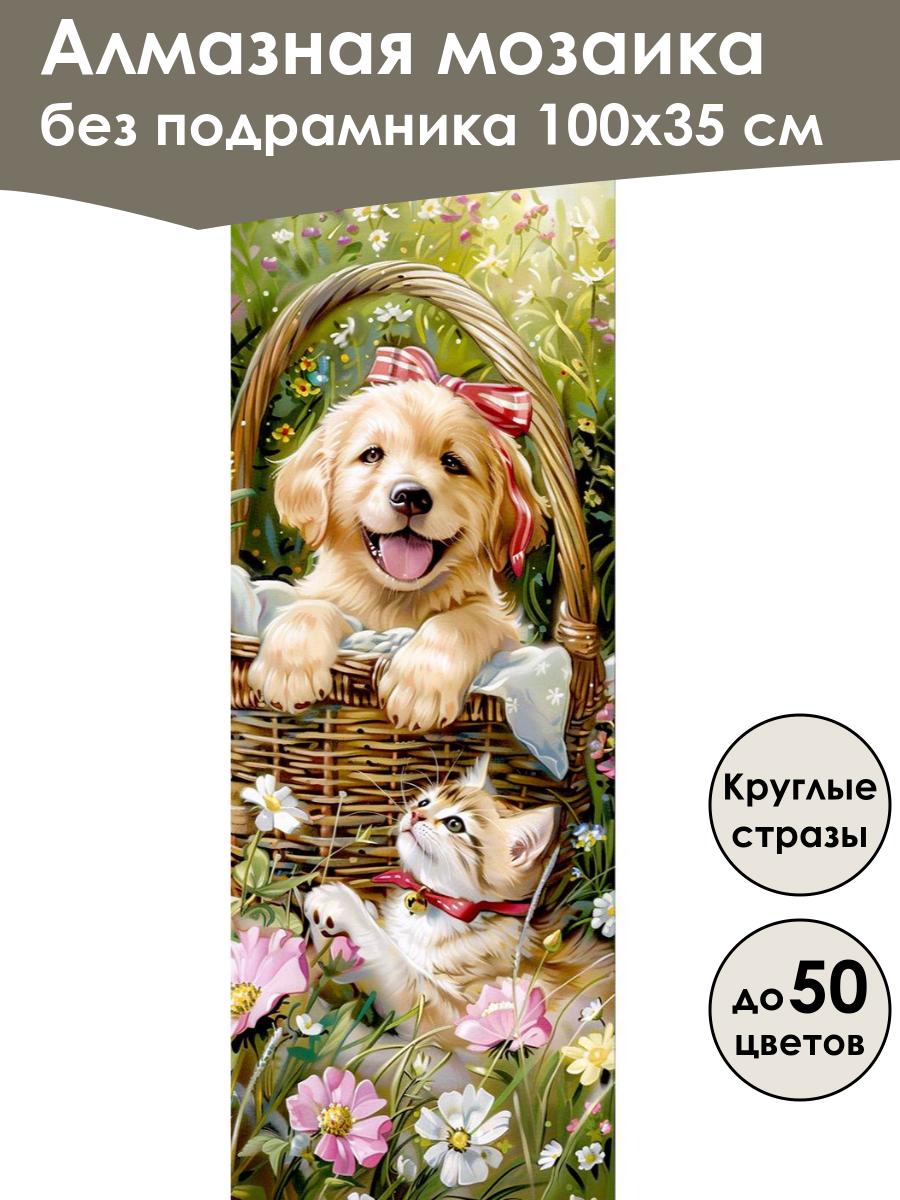 Алмазная мозаика
без подрамника 100х35 см

Круглые стразы

до 50 цветов