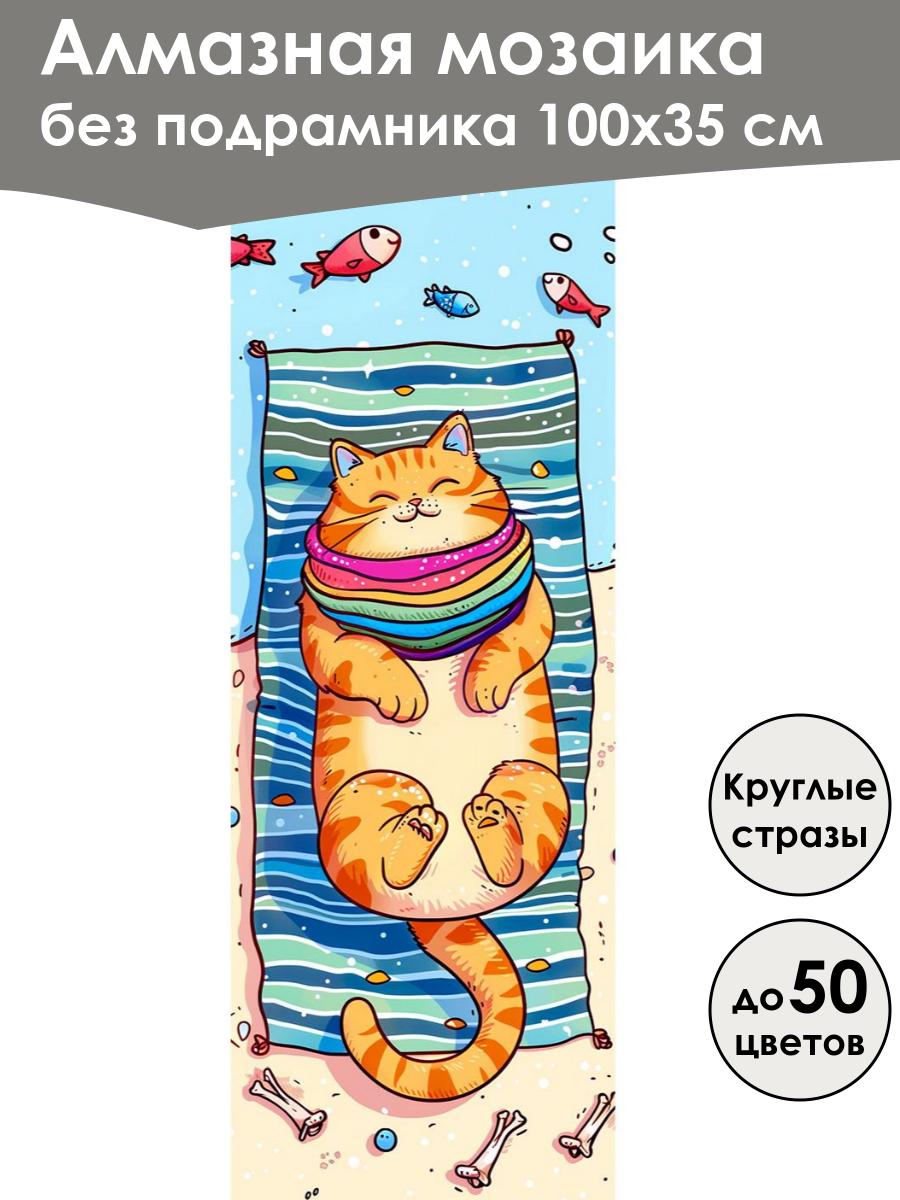 Алмазная мозаика без подрамника 100х35 см

Круглые стразы

до 50 цветов