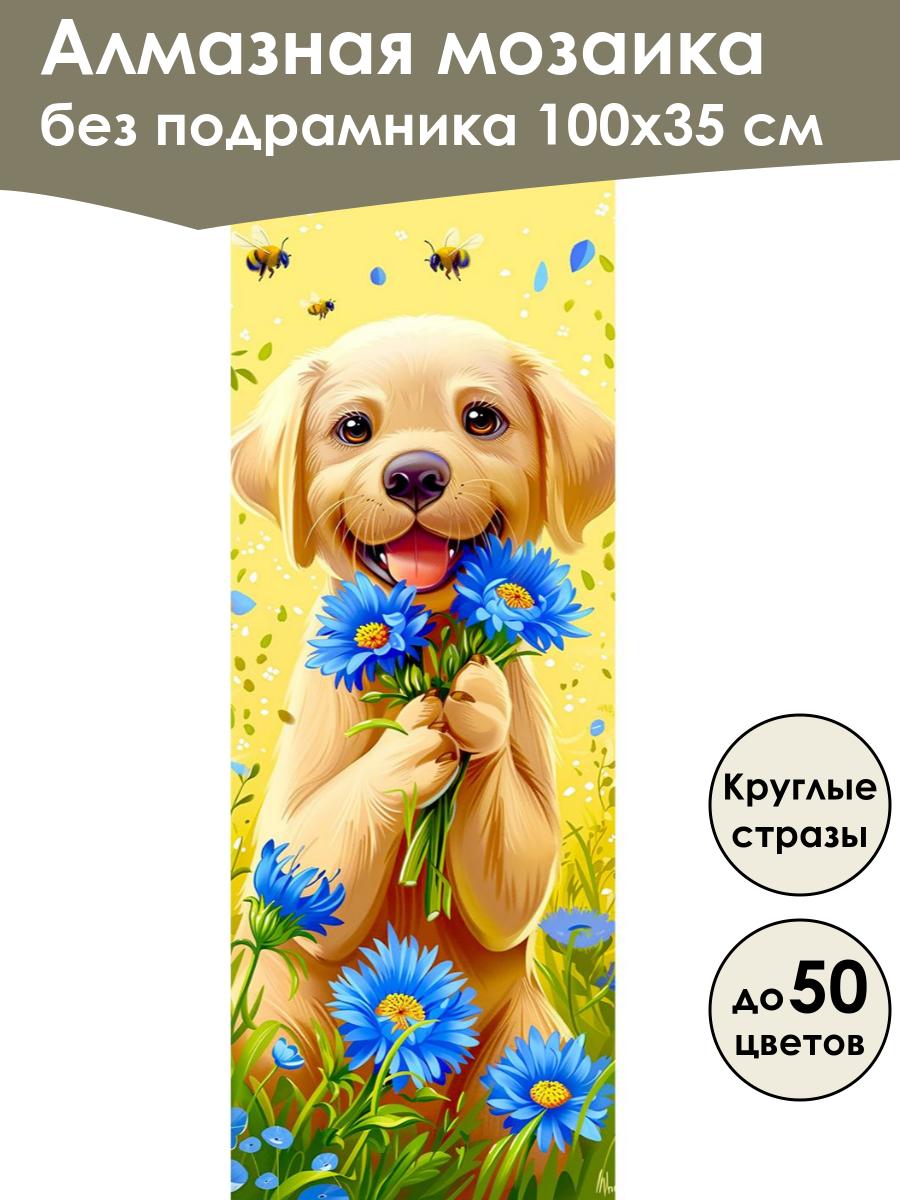 Алмазная мозаика
без подрамника 100х35 см

Круглые стразы

до 50 цветов