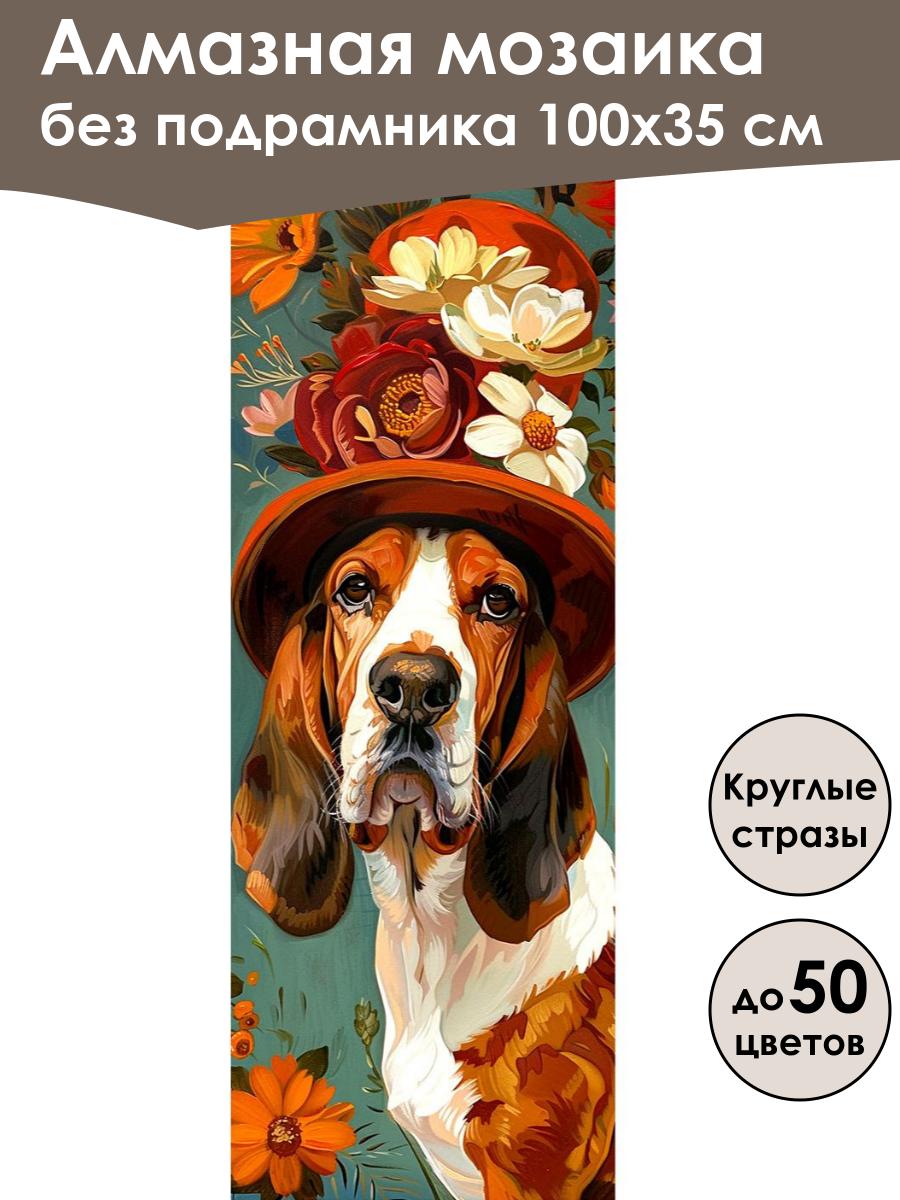 Алмазная мозаика
без подрамника 100х35 см

Круглые стразы

до 50 цветов