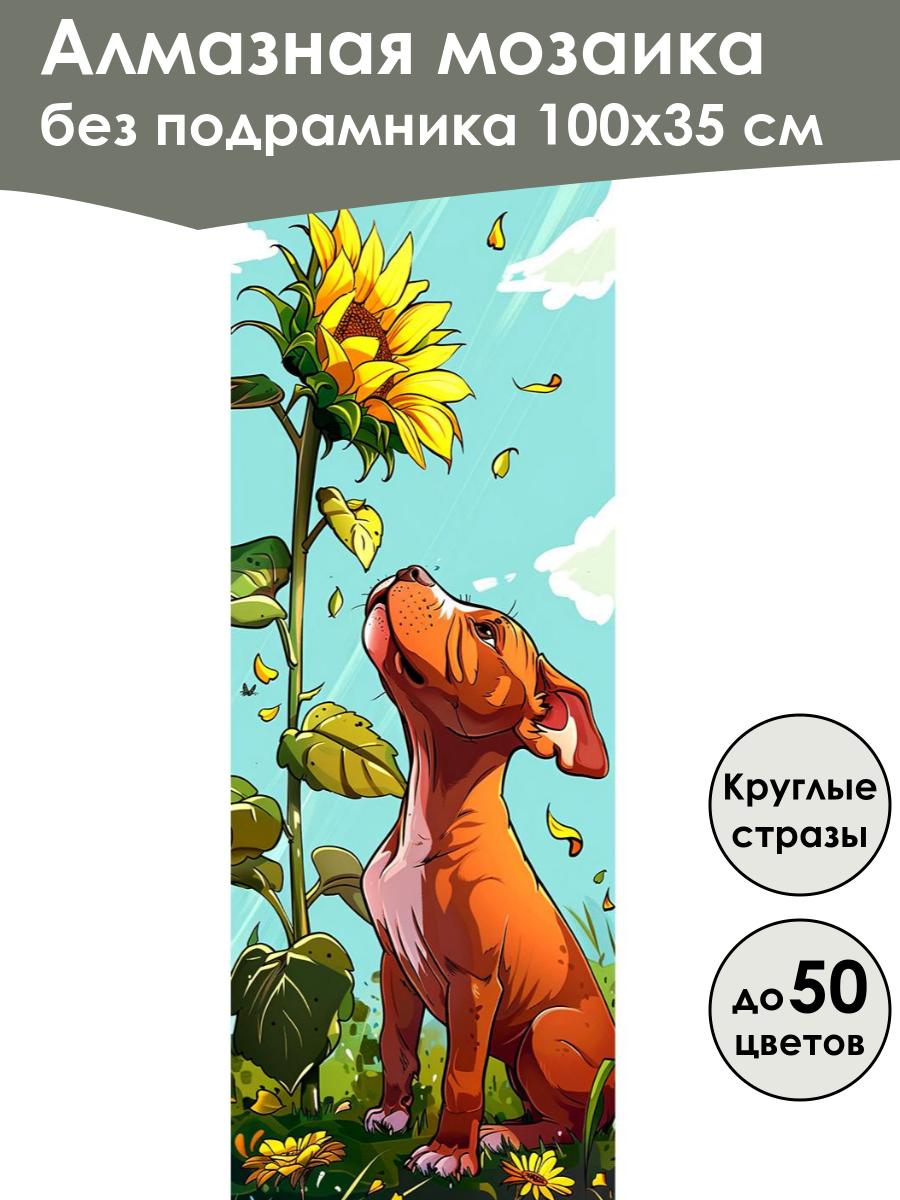 Алмазная мозаика
без подрамника 100х35 см

Круглые стразы

до 50 цветов