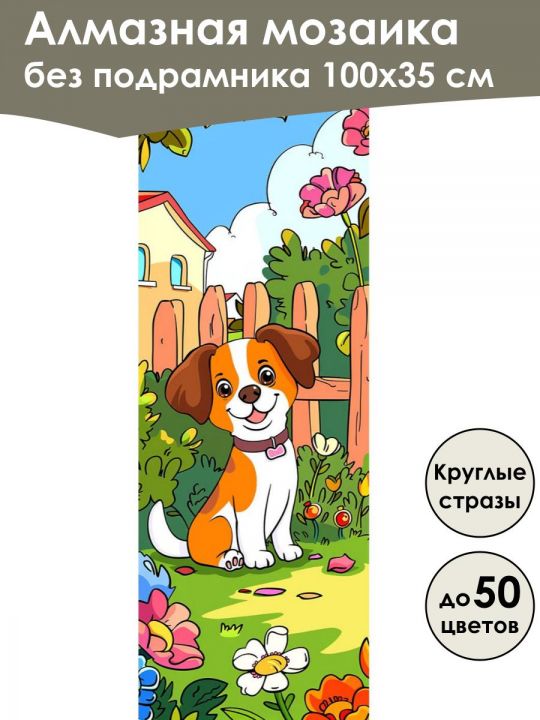 Алмазная мозаика
без подрамника 100х35 см

Круглые стразы

до 50 цветов