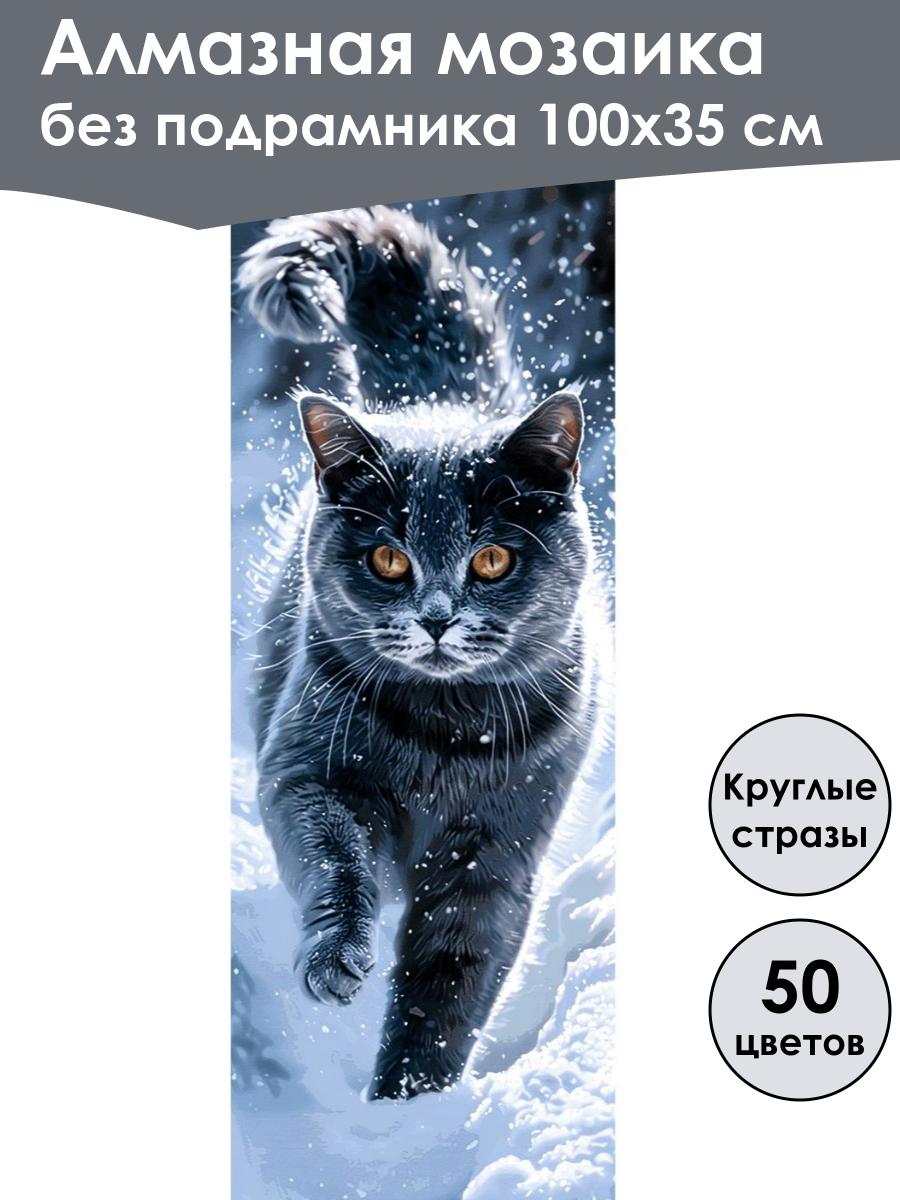 Алмазная мозаика
без подрамника 100х35 см

Круглые стразы

50 цветов