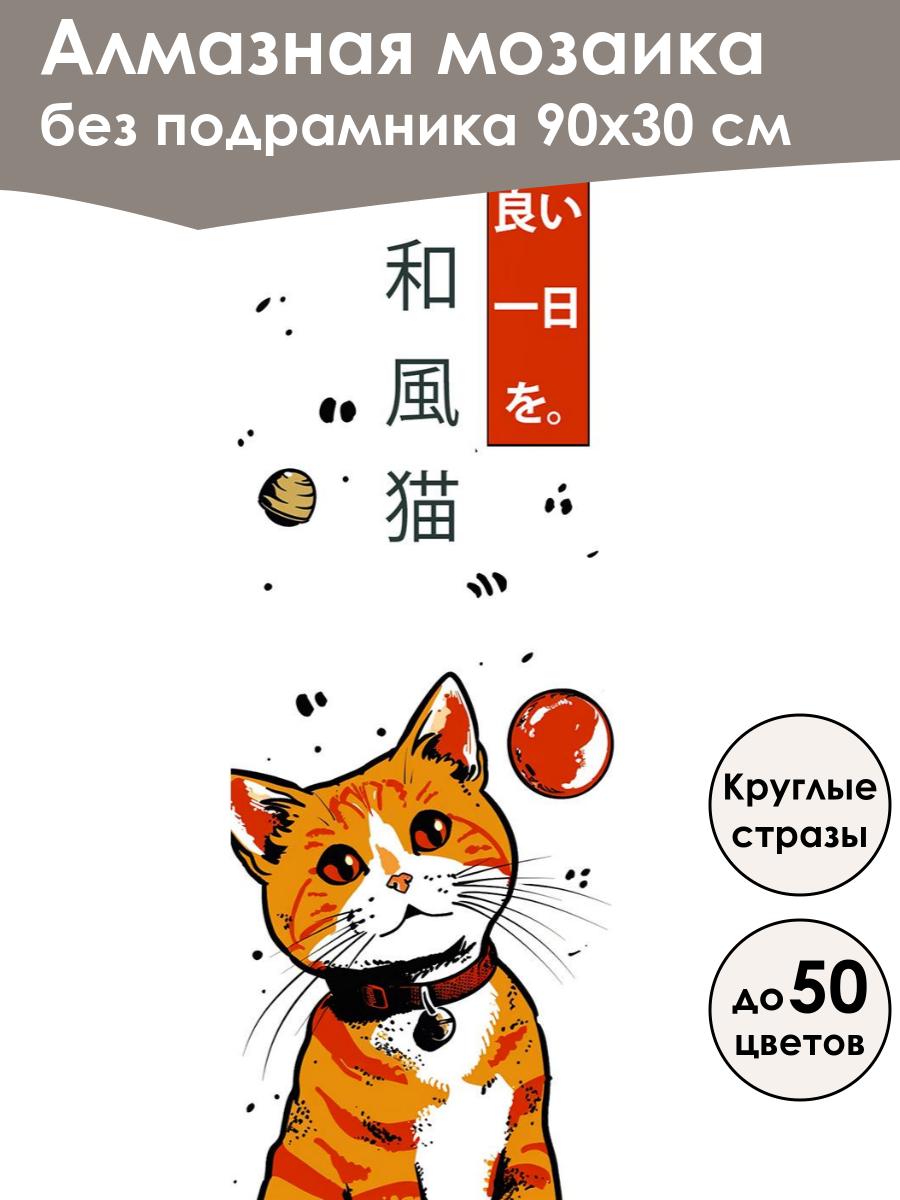 Алмазная мозаика без подрамника 90х30 см

良い一日を。

和風猫

Круглые стразы

до 50 цветов