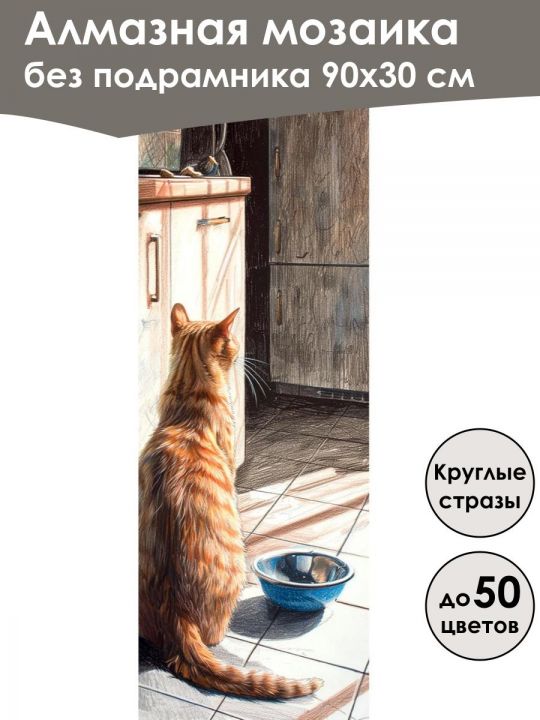 Алмазная мозаика
без подрамника 90х30 см

Круглые
стразы

до 50
цветов