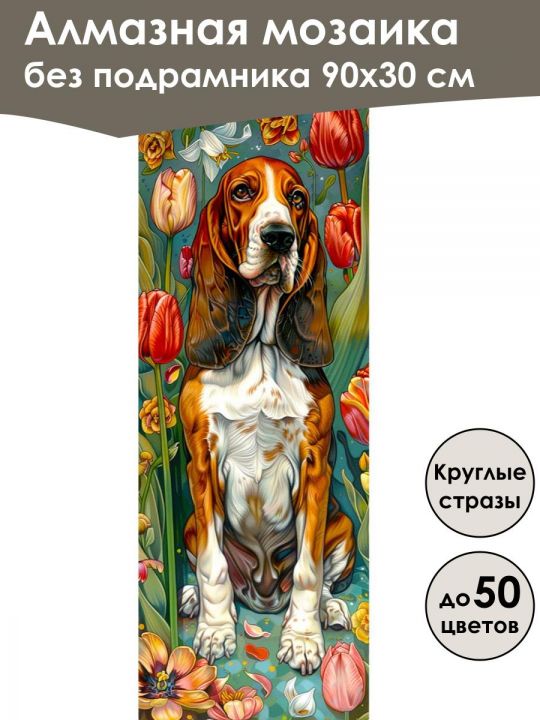 Алмазная мозаика
без подрамника 90х30 см

Круглые стразы

до 50 цветов