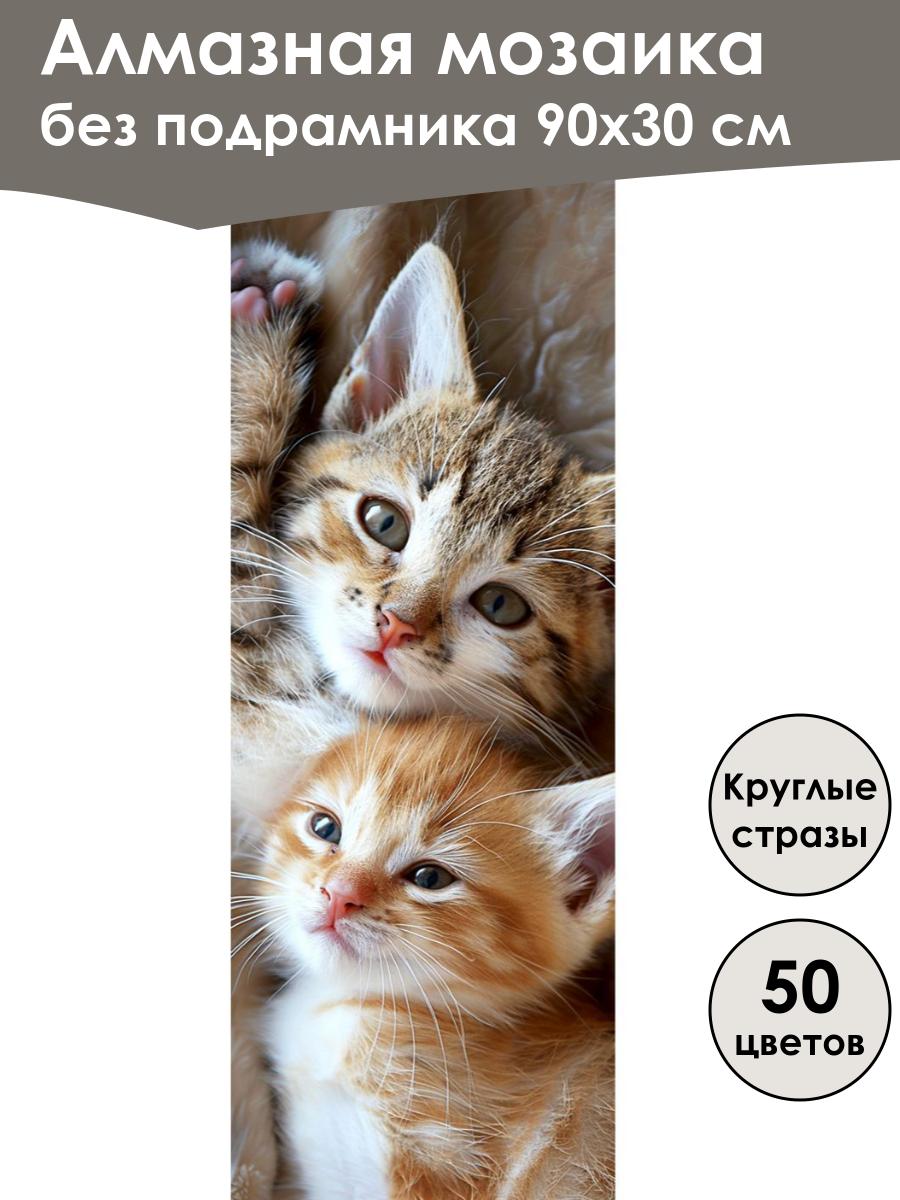 Алмазная мозаика
без подрамника 90х30 см

Круглые стразы

50 цветов