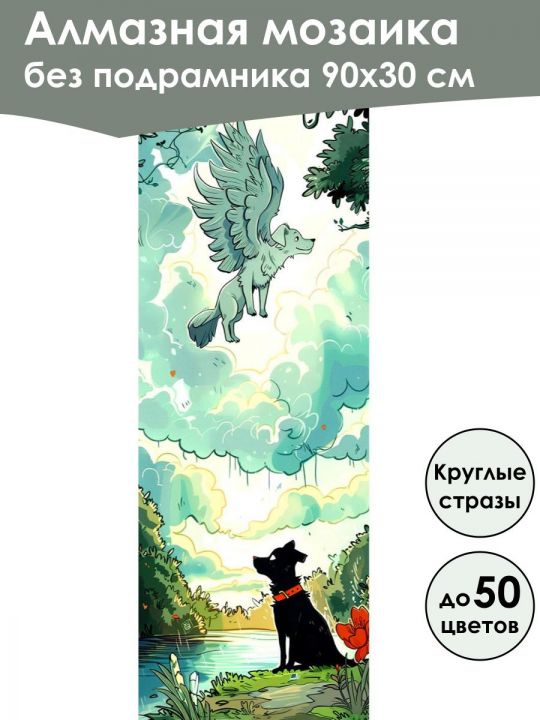 Алмазная мозаика
без подрамника 90х30 см

Круглые стразы

до 50 цветов