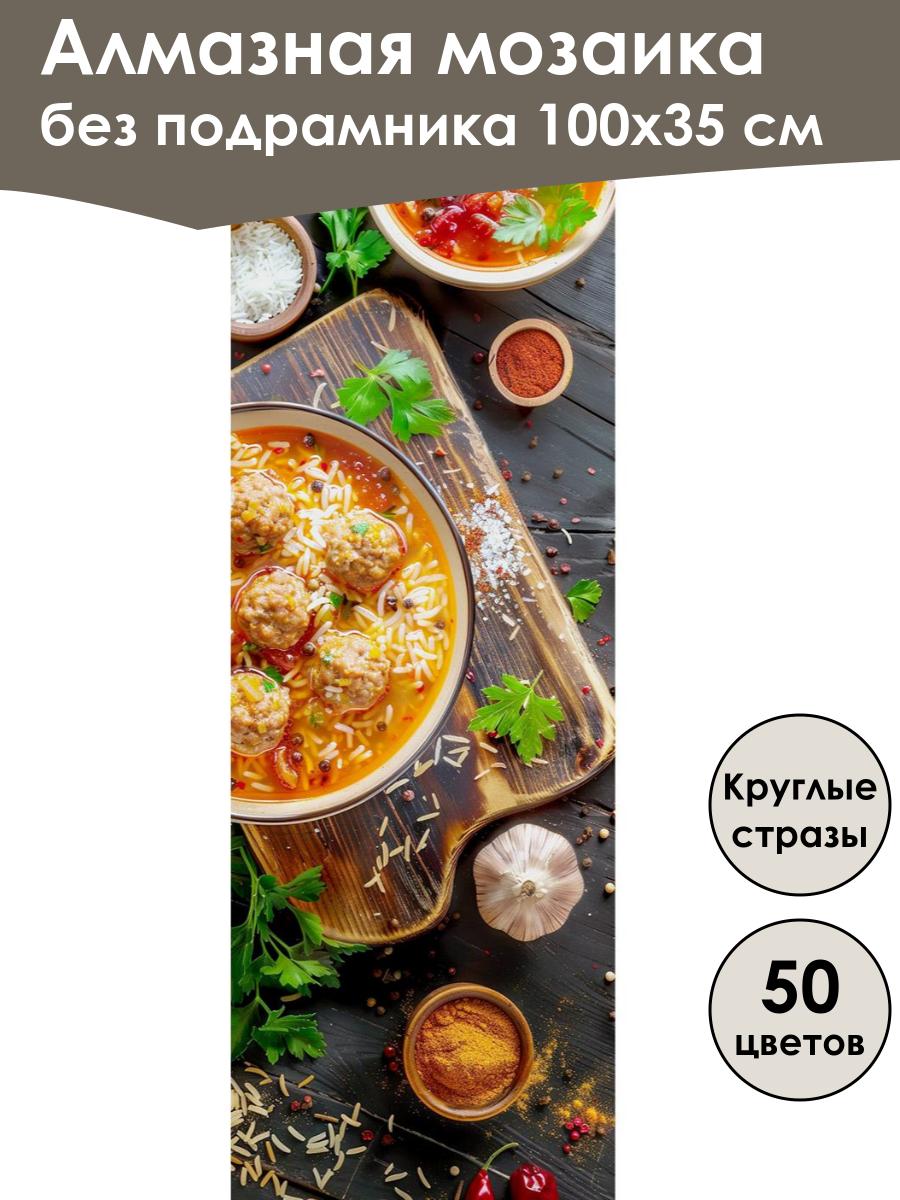 Алмазная мозаика
без подрамника 100х35 см

Круглые
стразы

50
цветов