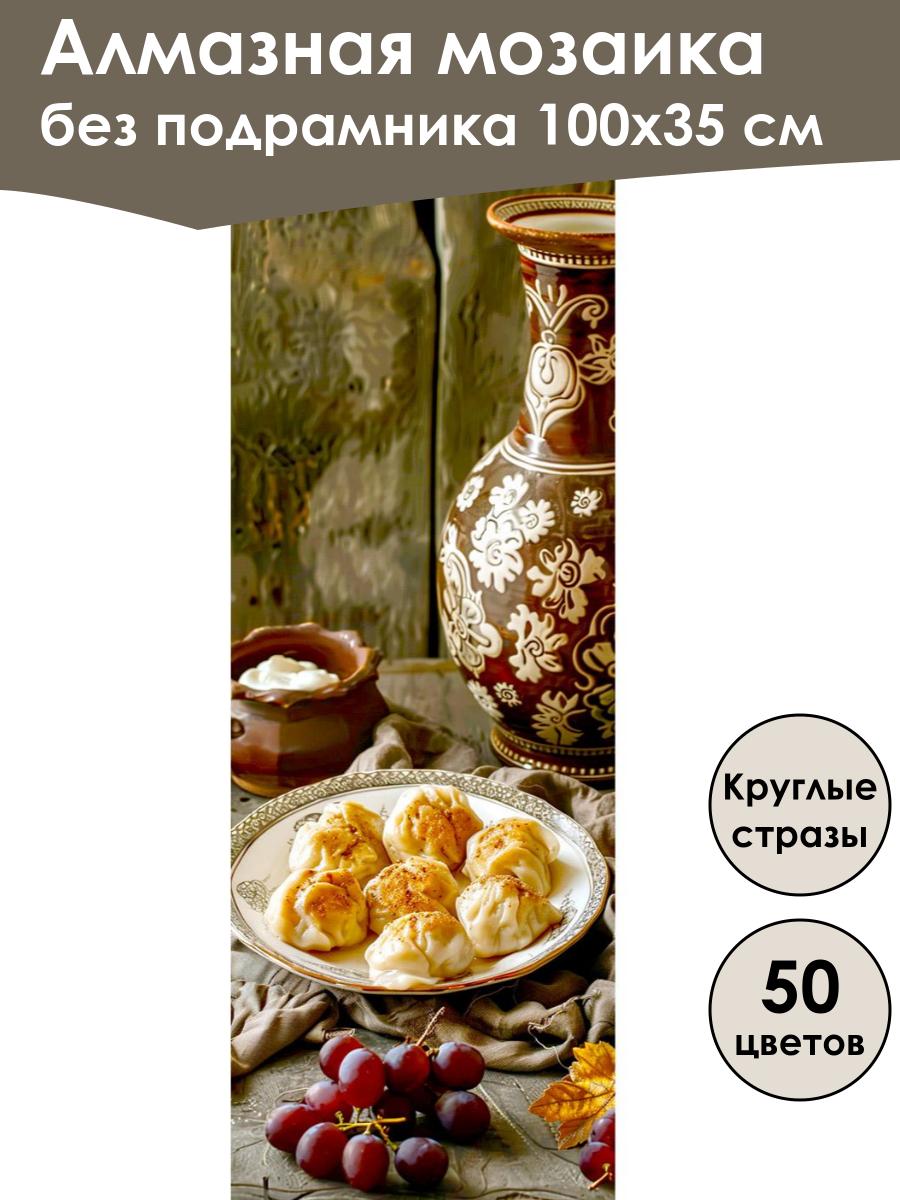 Алмазная мозаика
без подрамника 100х35 см

Круглые стразы

50 цветов