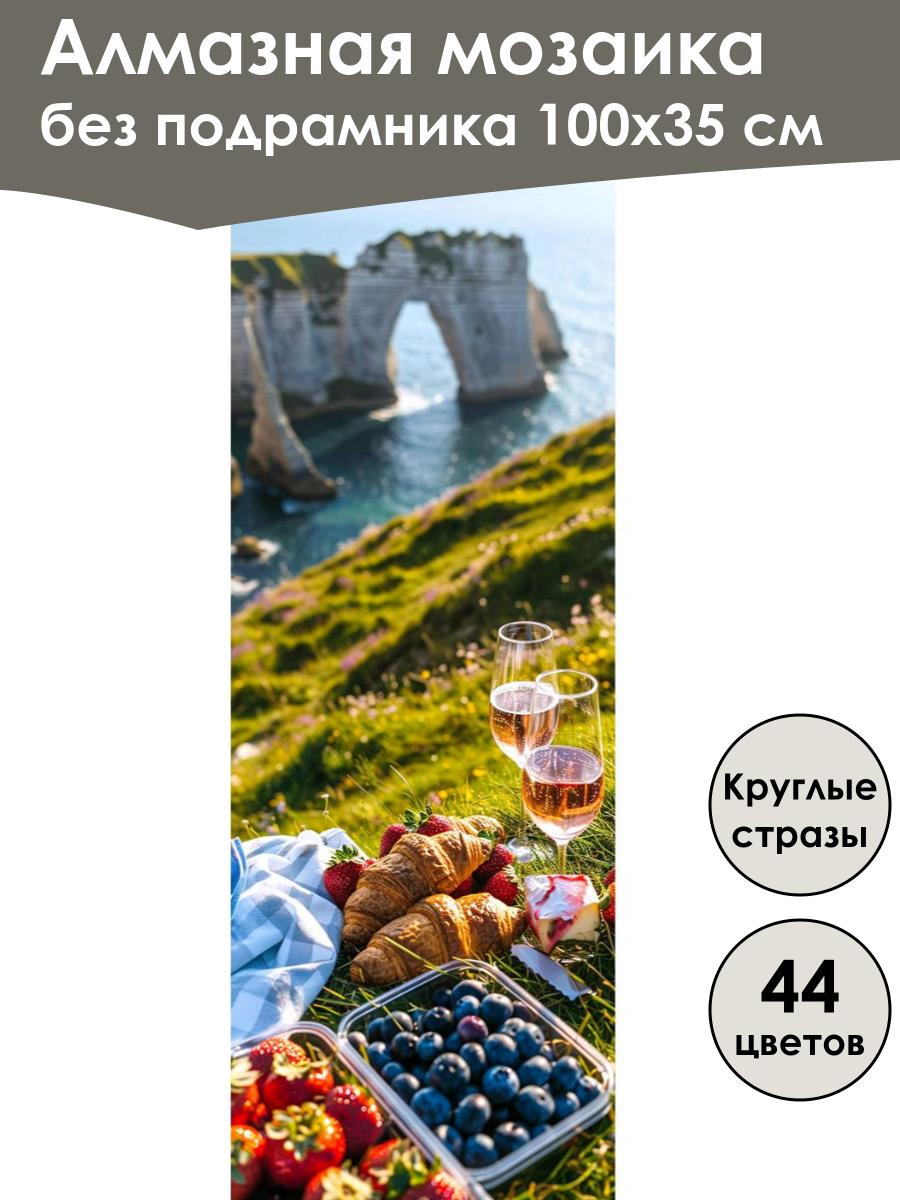 Алмазная мозаика
без подрамника 100х35 см

Круглые стразы

44 цветов