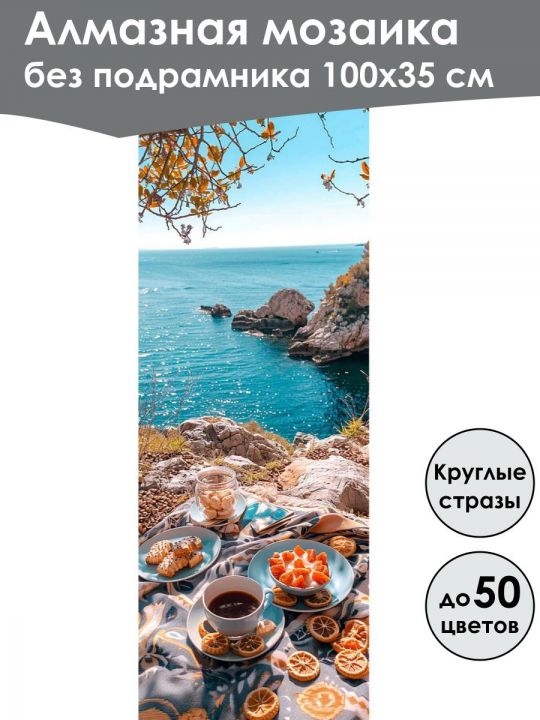 Алмазная мозаика
без подрамника 100х35 см

Круглые стразы

до 50 цветов