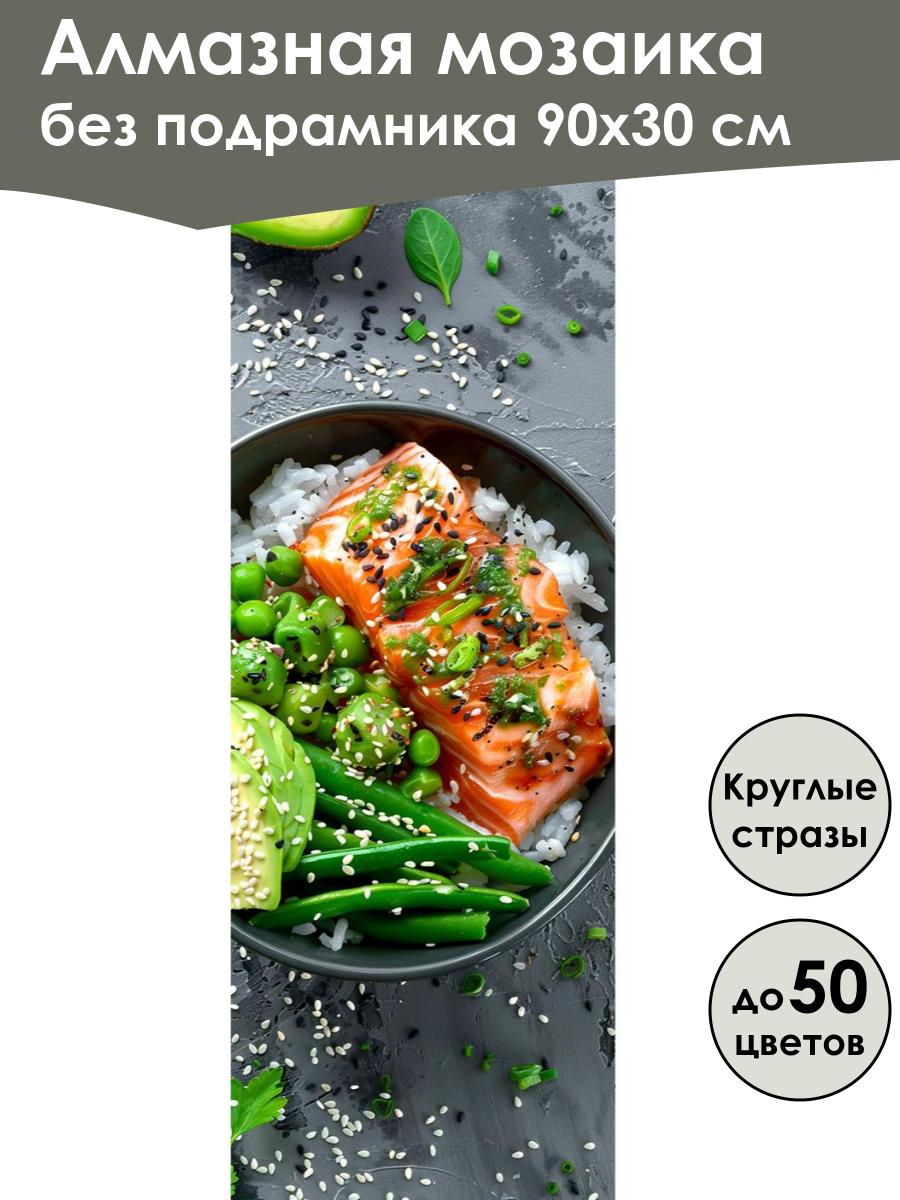 Алмазная мозаика
без подрамника 90х30 см

Круглые стразы

до 50 цветов