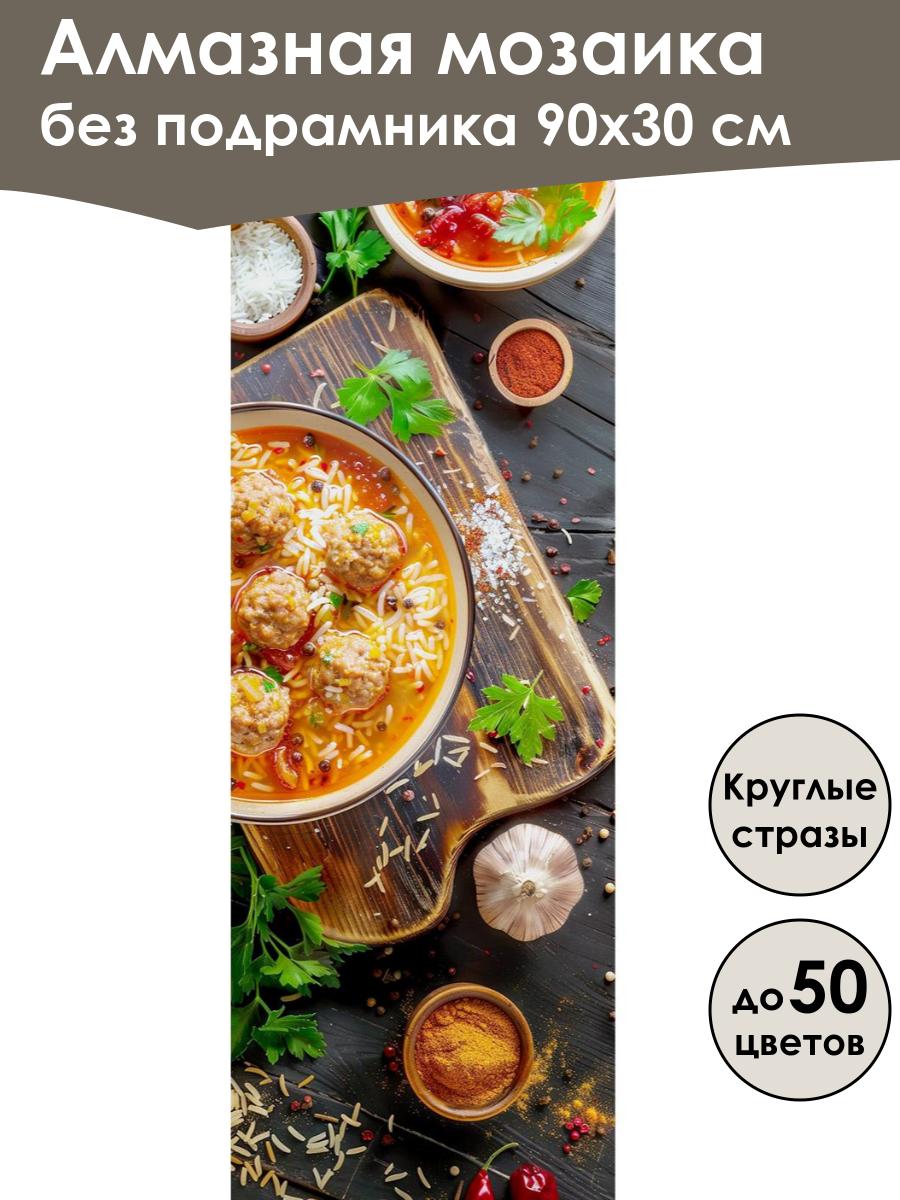 Алмазная мозаика
без подрамника 90х30 см

Круглые стразы

до 50 цветов