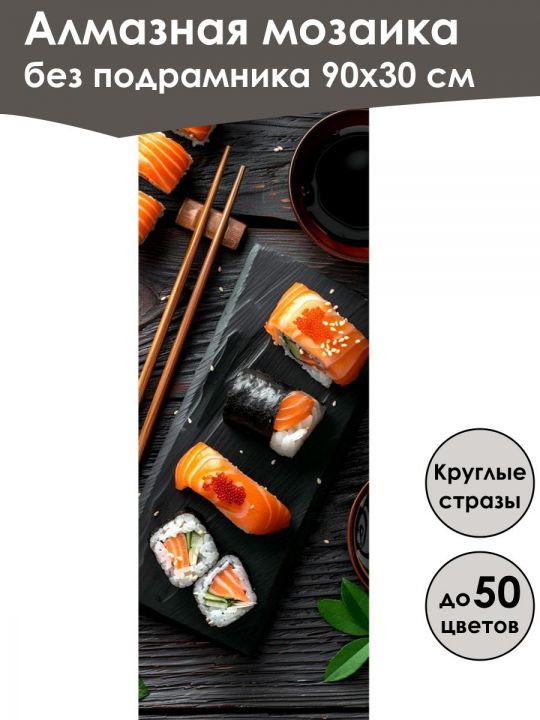 Алмазная мозаика
без подрамника 90х30 см

Круглые стразы

до 50 цветов