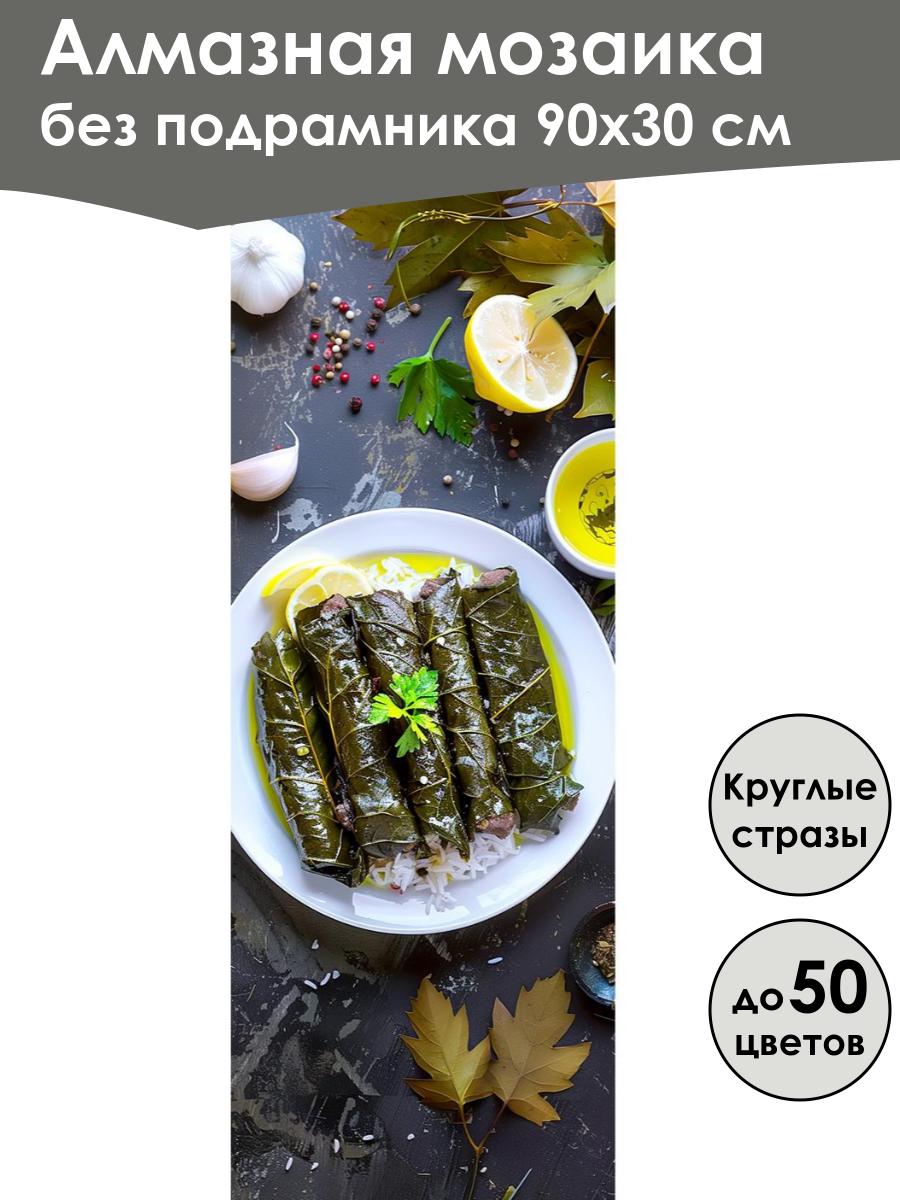 Алмазная мозаика
без подрамника 90х30 см

Круглые стразы

до 50 цветов