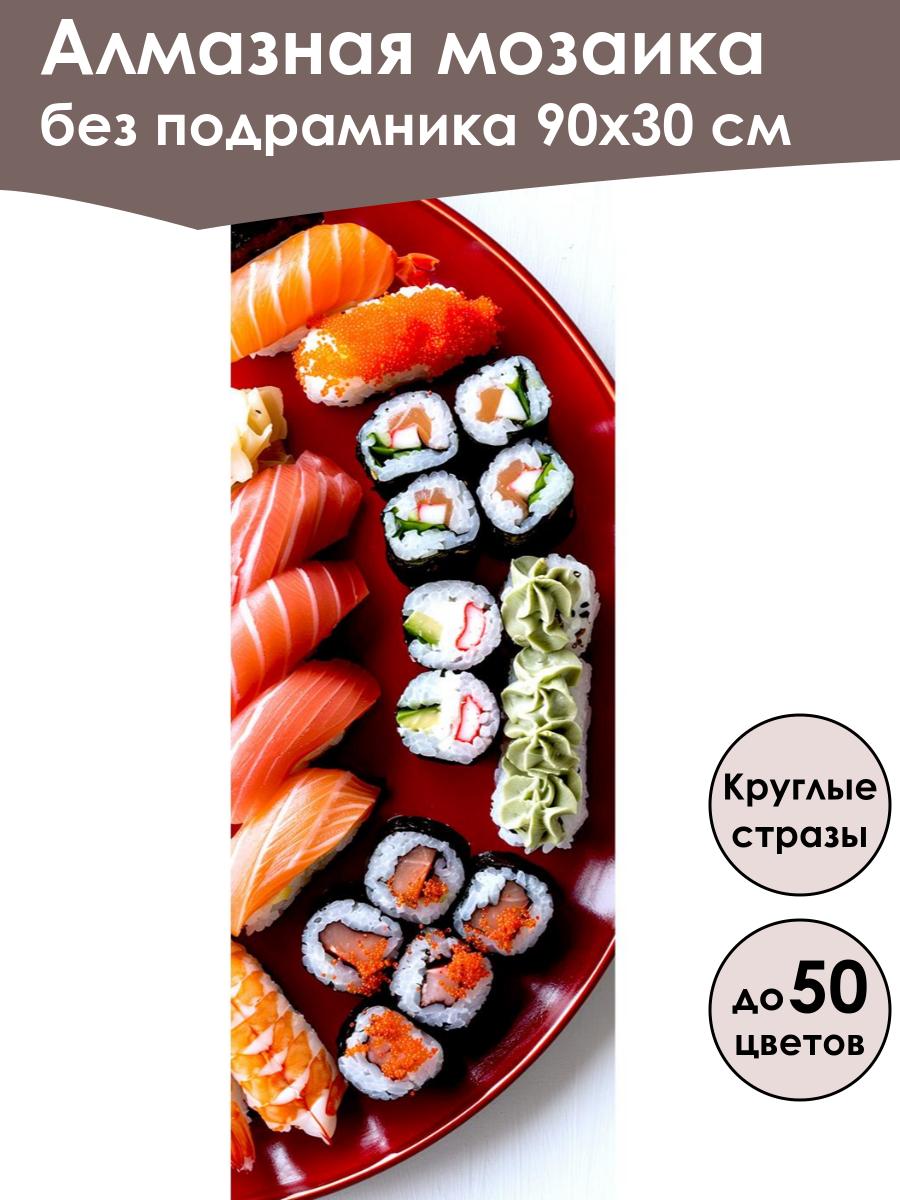 Алмазная мозаика
без подрамника 90х30 см

Круглые стразы

до 50 цветов