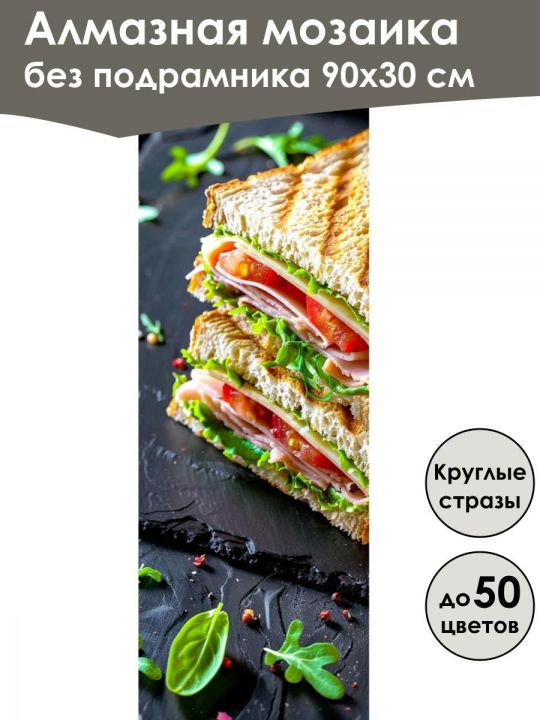 Алмазная мозаика
без подрамника 90х30 см

Круглые стразы

до 50 цветов