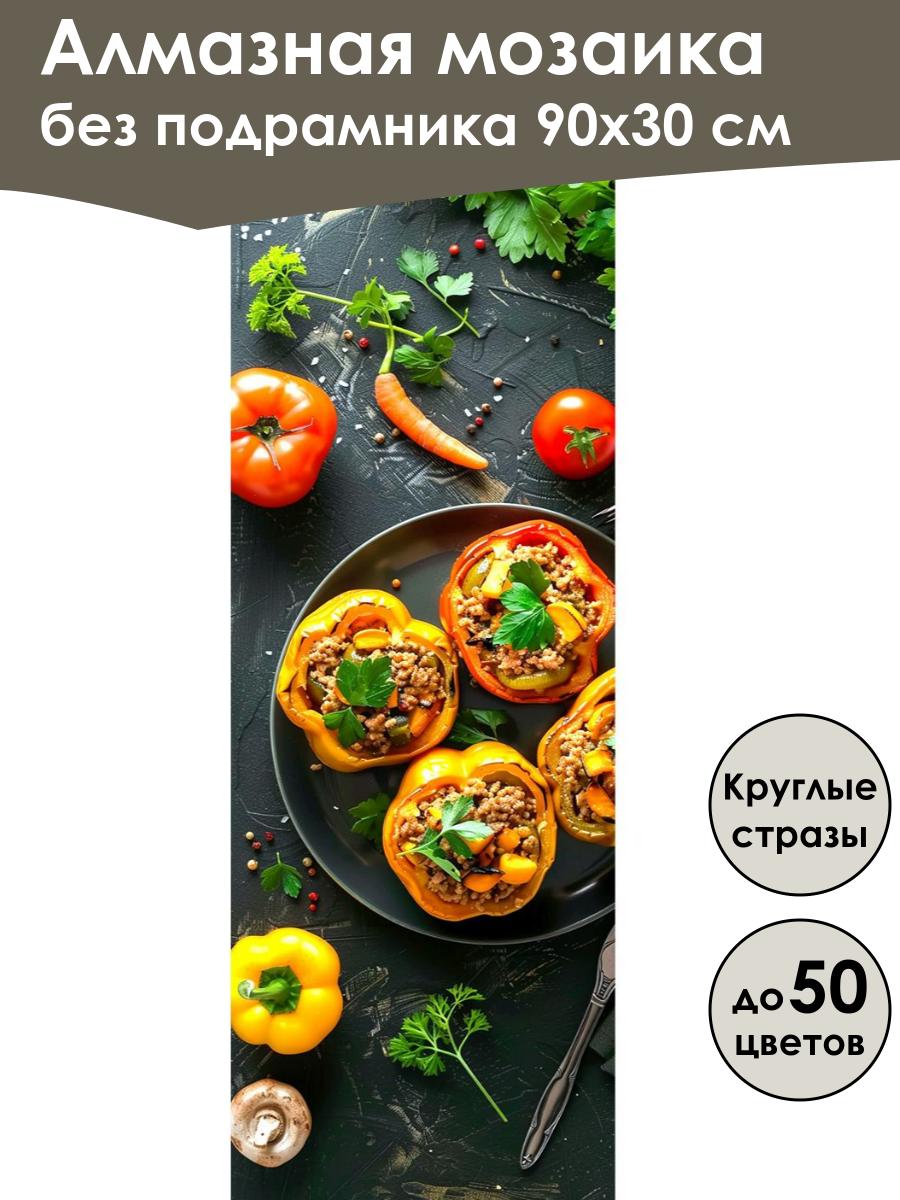 Алмазная мозаика
без подрамника 90х30 см

Круглые стразы

до 50 цветов