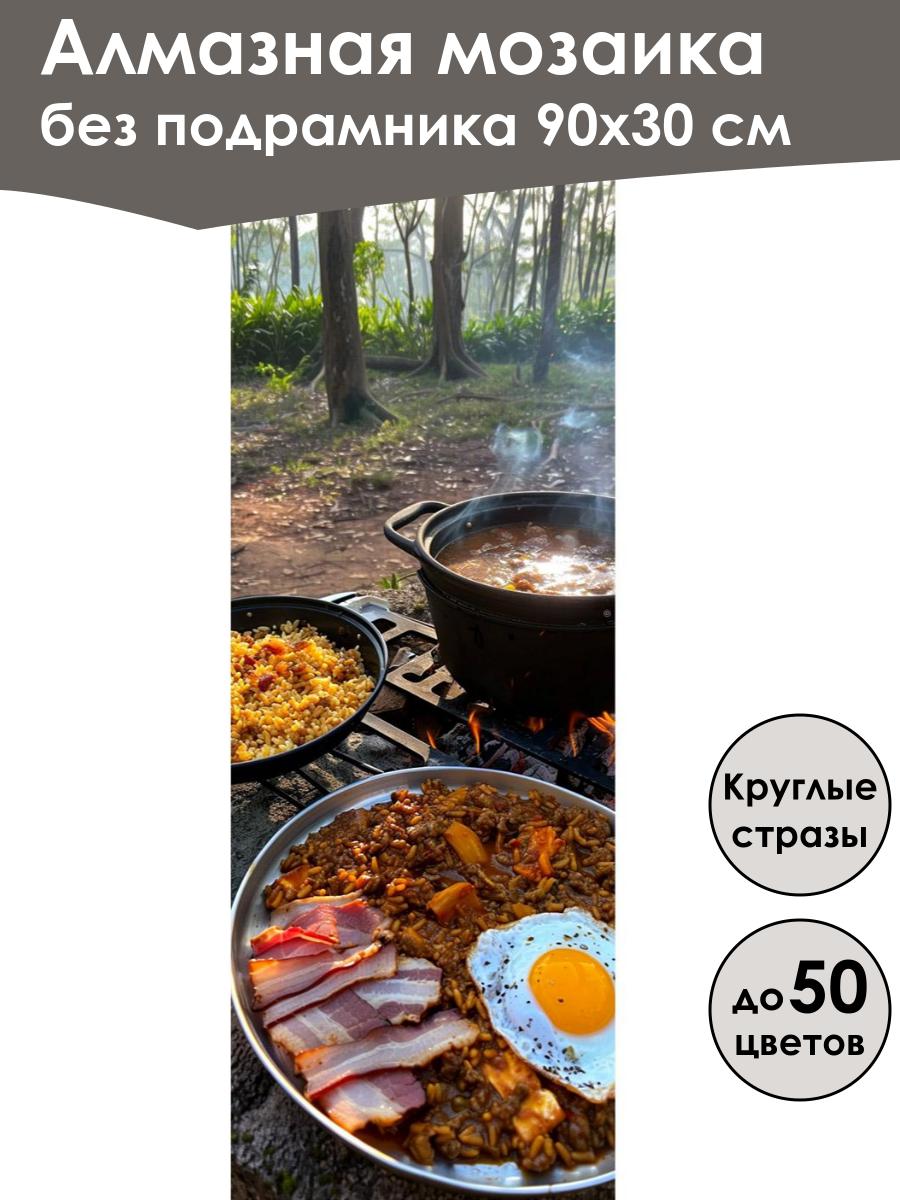 Алмазная мозаика без подрамника 90х30 см

Круглые стразы

до 50 цветов