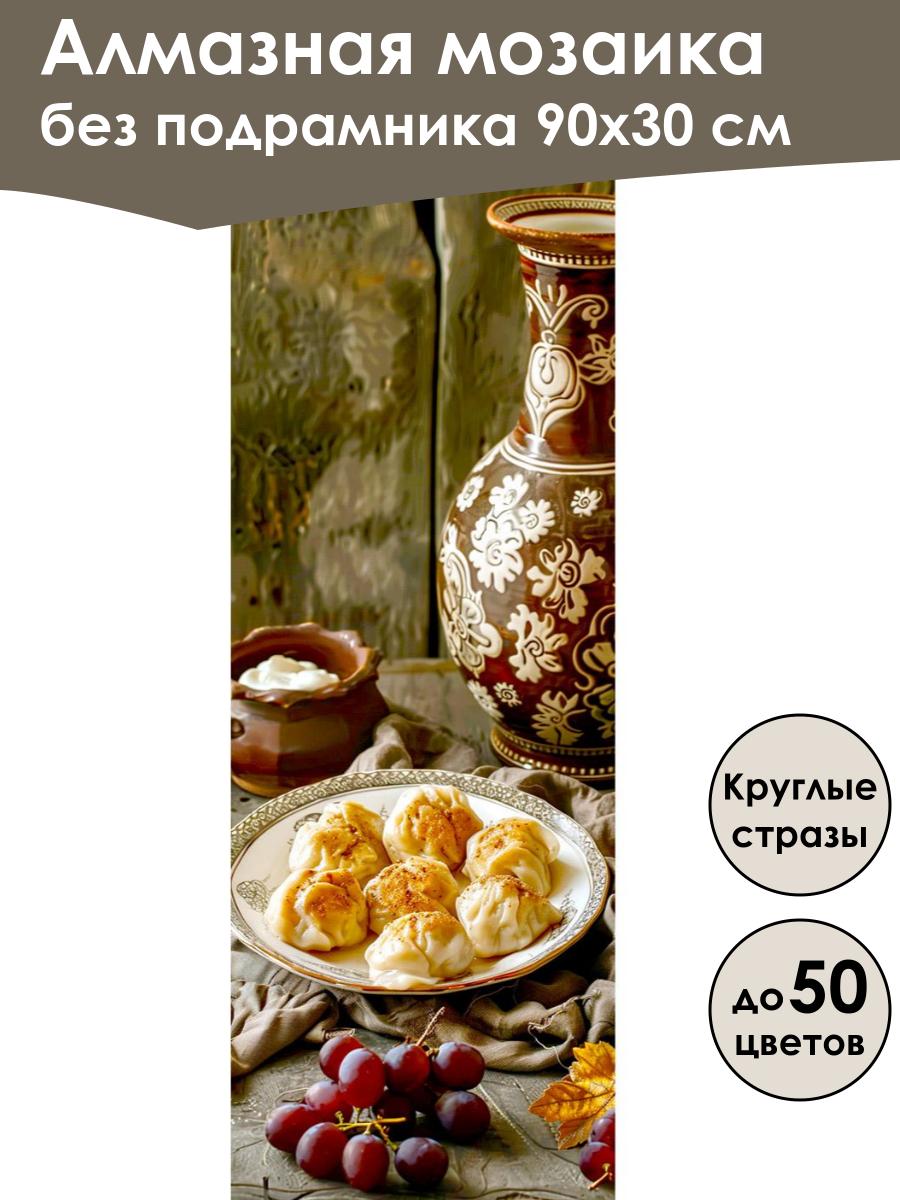 Алмазная мозаика
без подрамника 90х30 см

Круглые стразы

до 50 цветов