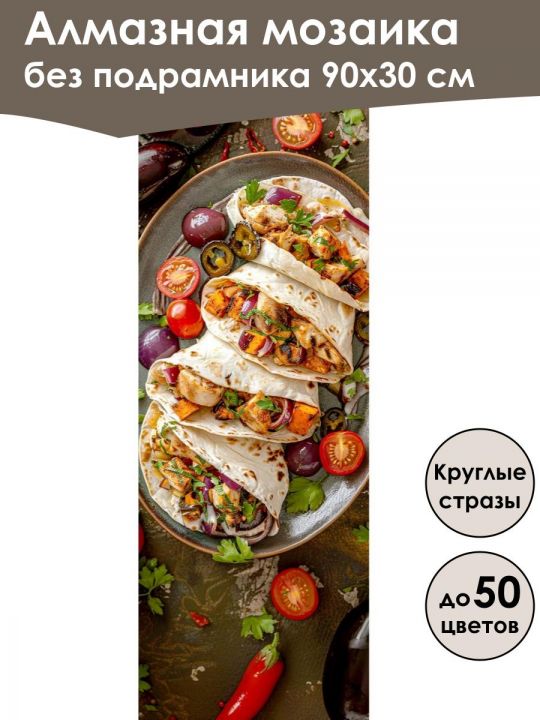 Алмазная мозаика
без подрамника 90х30 см

Круглые стразы

до 50 цветов