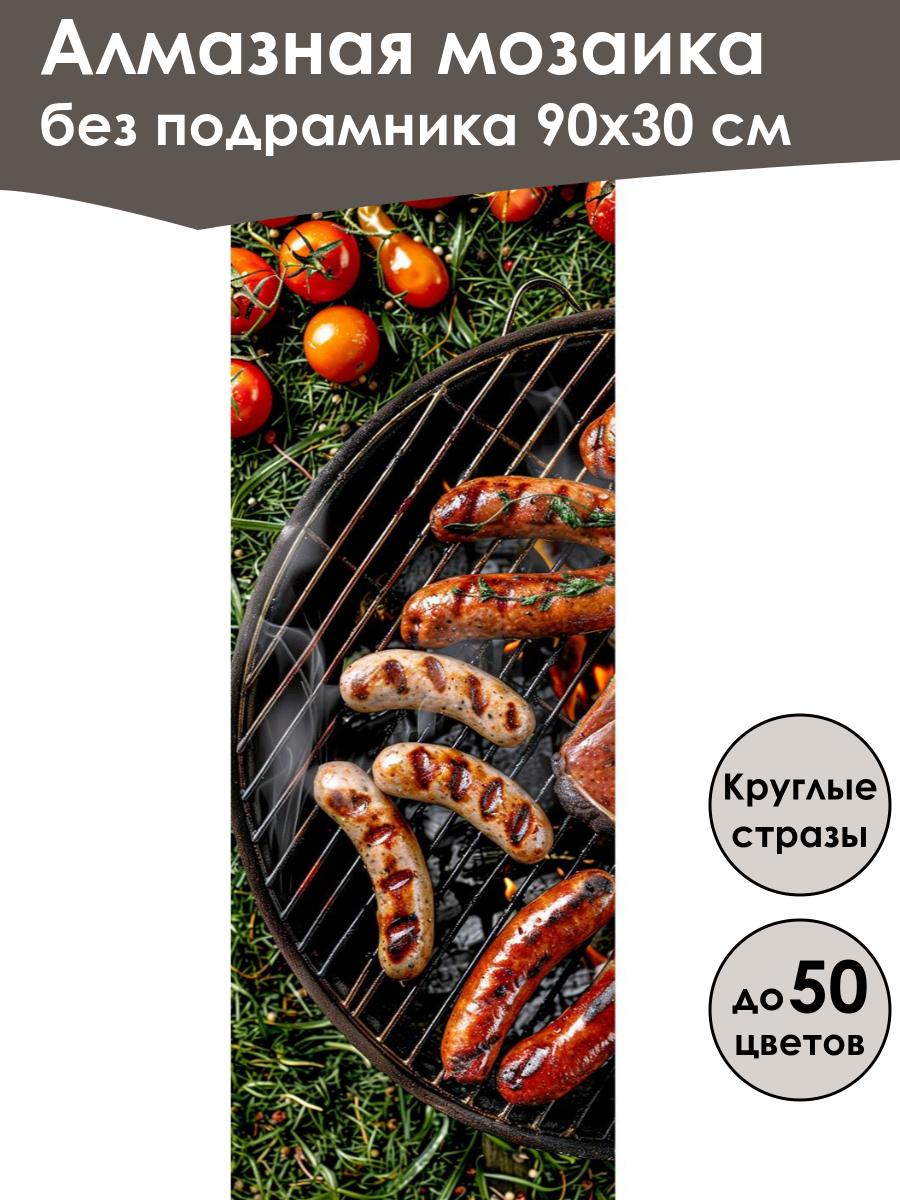 Алмазная мозаика
без подрамника 90х30 см

Круглые стразы

до 50 цветов