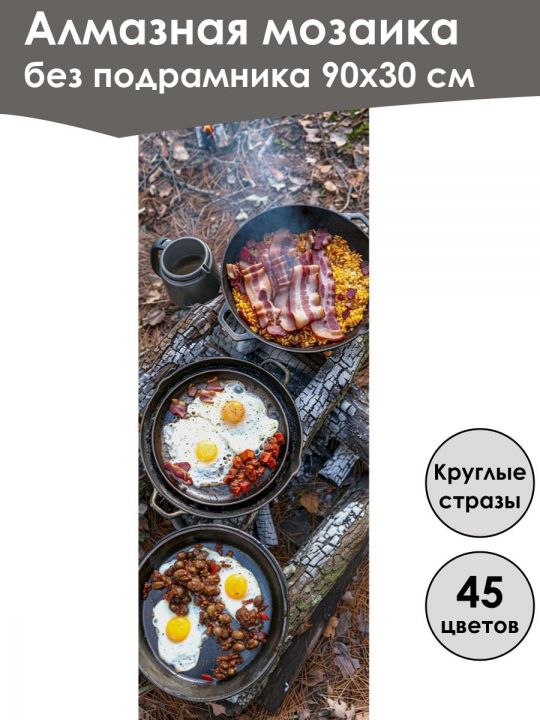 Алмазная мозаика
без подрамника 90х30 см

Круглые стразы

45 цветов