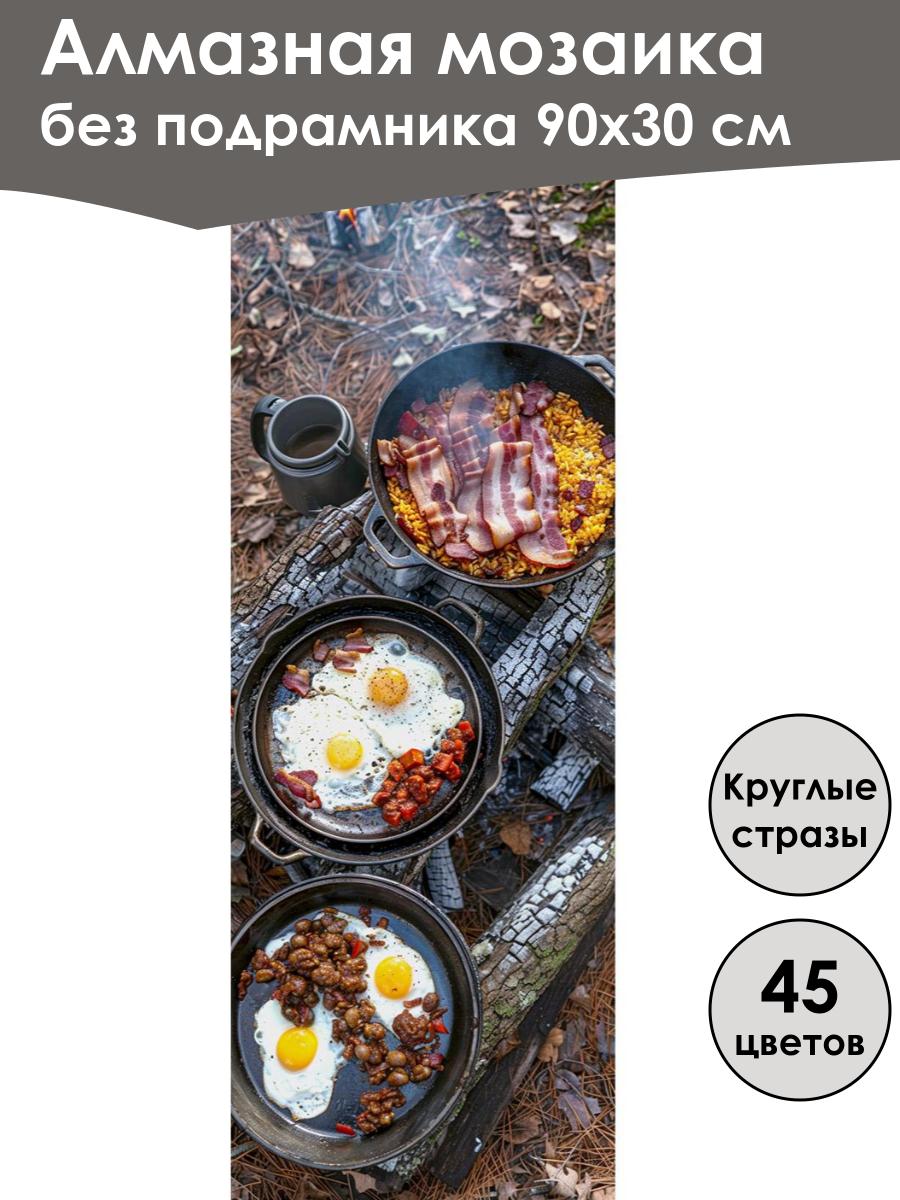 Алмазная мозаика без подрамника 90x30 см

Круглые стразы

45 цветов